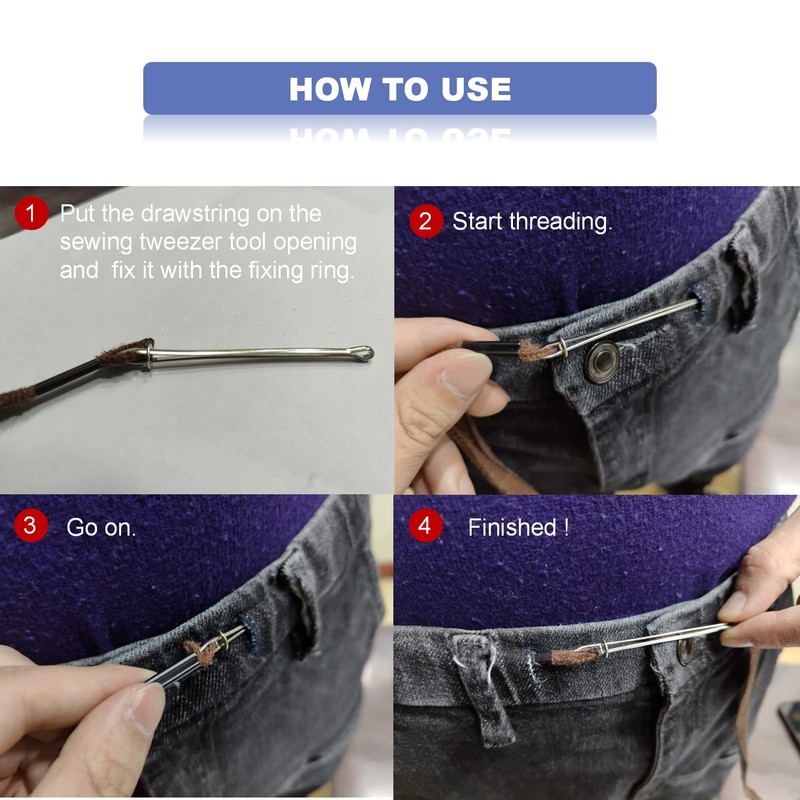 HOW TO USE

1 Put the drawstring on the sewing tweezer tool opening and  fix it with the fixing ring.

2 Start threading.

3 Go on.

4 Finished !