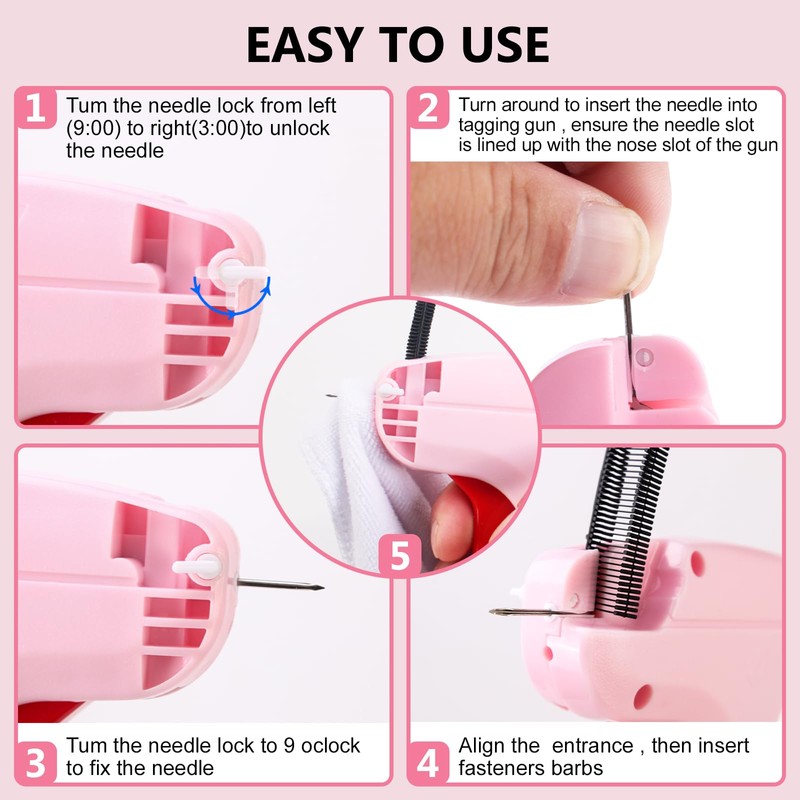 EASY TO USE

1 Tum the needle lock from left (9:00) to right(3:00)to unlock the needle

2 Turn around to insert the needle into tagging gun , ensure the needle slot is lined up with the nose slot of the gun

5

3 Tum the needle lock to 9 oclock to fix the needle

4 Align the entrance , then insert fasteners barbs