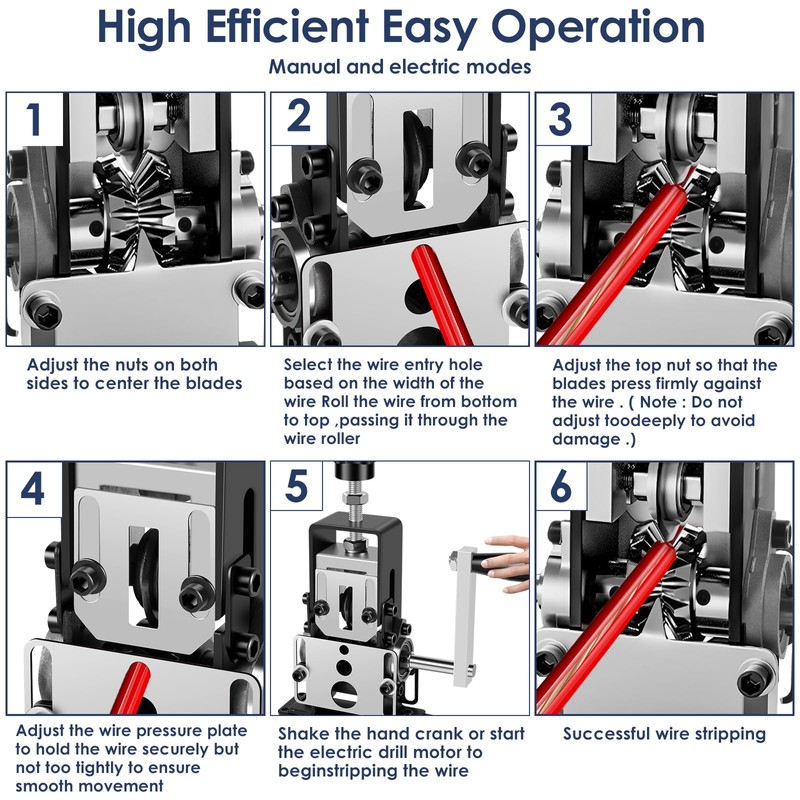 High Efficient Easy Operation

Manual and electric modes

1

Adjust the nuts on both sides to center the blades

2

Select the wire entry hole based on the width of the wire Roll the wire from bottom to top ,passing it through the wire roller

3

Adjust the top nut so that the blades press firmly against the wire . ( Note : Do not adjust toodeeply to avoid damage .)

4

Adjust the wire pressure plate to hold the wire securely but not too tightly to ensure smooth movement

5

Shake the hand crank or start the electric drill motor to beginstripping the wire

6

Successful wire stripping