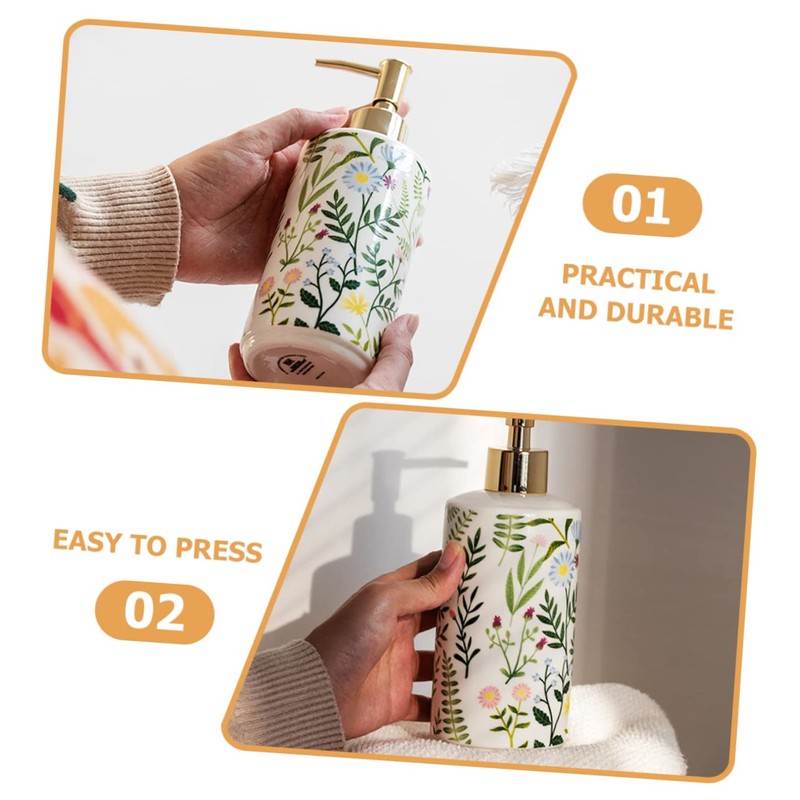 01

PRACTICAL AND DURABLE

EASY TO PRESS

02