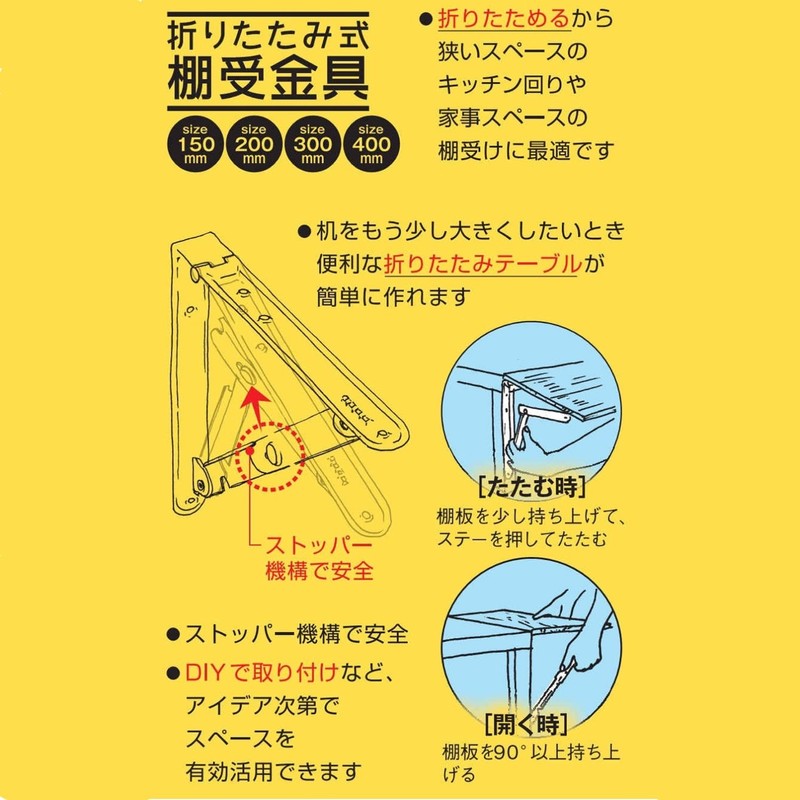 折りたたみ式
棚受金具

size 150 mm
size 200 mm
size 300 mm
size 400 mm

●折りたためるから狭いスペースのキッチン回りや家事スペースの棚受けに最適です

●机をもう少し大きくしたいとき便利な折りたたみテーブルが簡単に作れます

ストッパー機構で安全

[たたむ時]
棚板を少し持ち上げて、ステーを押してたたむ

[開く時]
棚板を90°以上持ち上げる

●ストッパー機構で安全
●DIYで取り付けなど、アイデア次第でスペースを有効活用できます