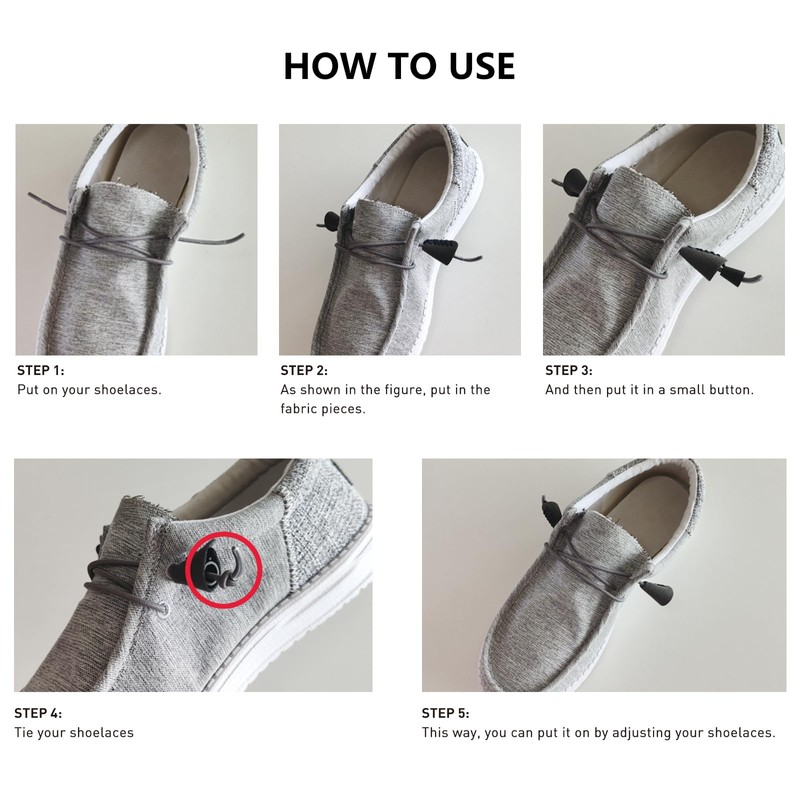 HOW TO USE

STEP 1:
Put on your shoelaces.

STEP 2:
As shown in the figure, put in the fabric pieces.

STEP 3:
And then put it in a small button.

STEP 4:
Tie your shoelaces

STEP 5:
This way, you can put it on by adjusting your shoelaces.