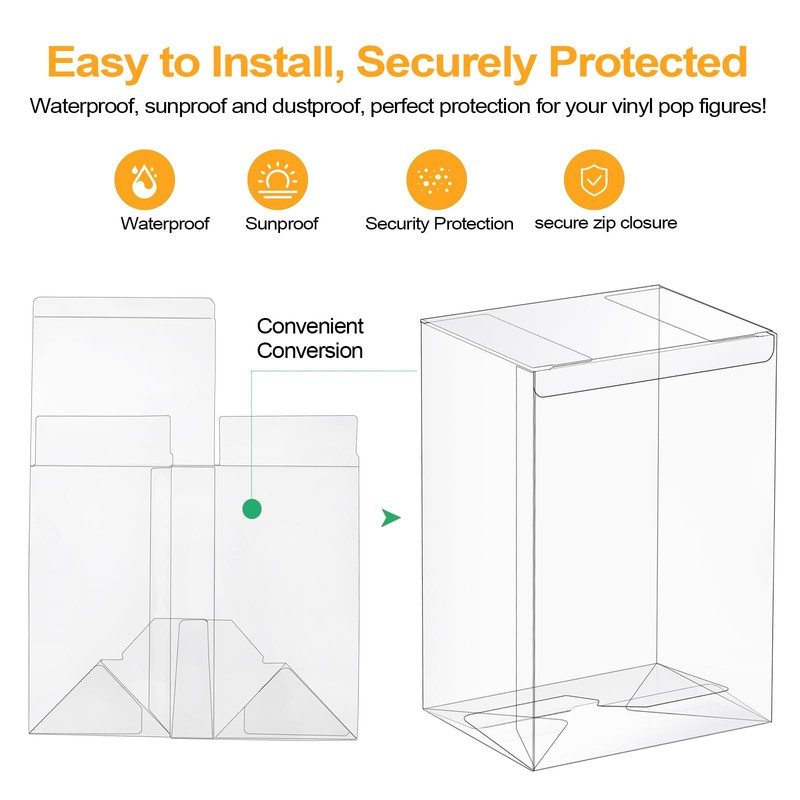 Easy to Install, Securely Protected

Waterproof, sunproof and dustproof, perfect protection for your vinyl pop figures!

Waterproof

Sunproof

Security Protection

secure zip closure

Convenient Conversion