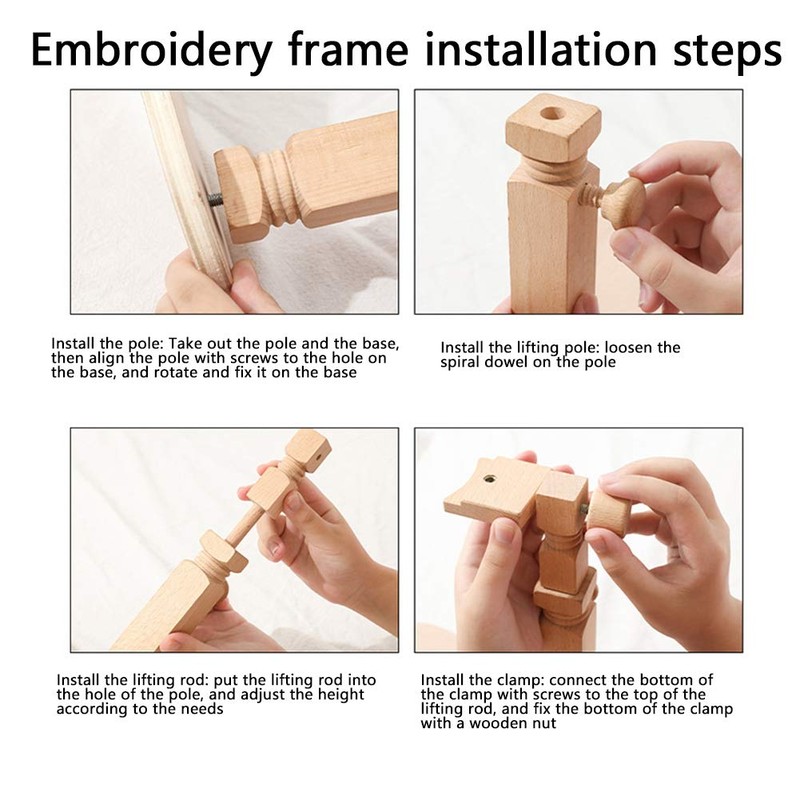 Embroidery frame installation steps

Install the pole: Take out the pole and the base, then align the pole with screws to the hole on the base, and rotate and fix it on the base

Install the lifting pole: loosen the spiral dowel on the pole

Install the lifting rod: put the lifting rod into the hole of the pole, and adjust the height according to the needs

Install the clamp: connect the bottom of the clamp with screws to the top of the lifting rod, and fix the bottom of the clamp with a wooden nut