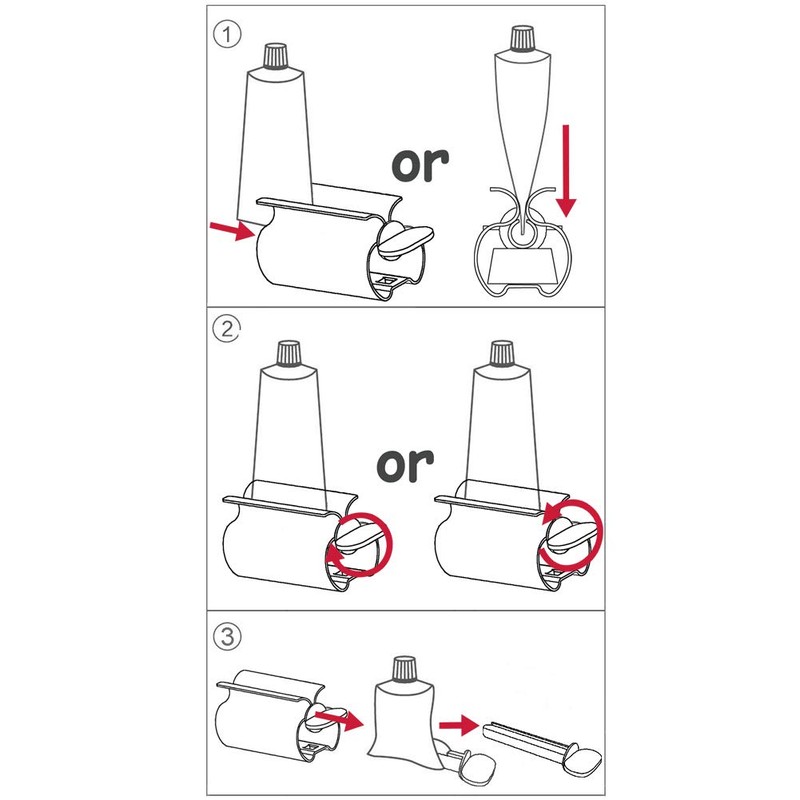 ①

or

②

or

③