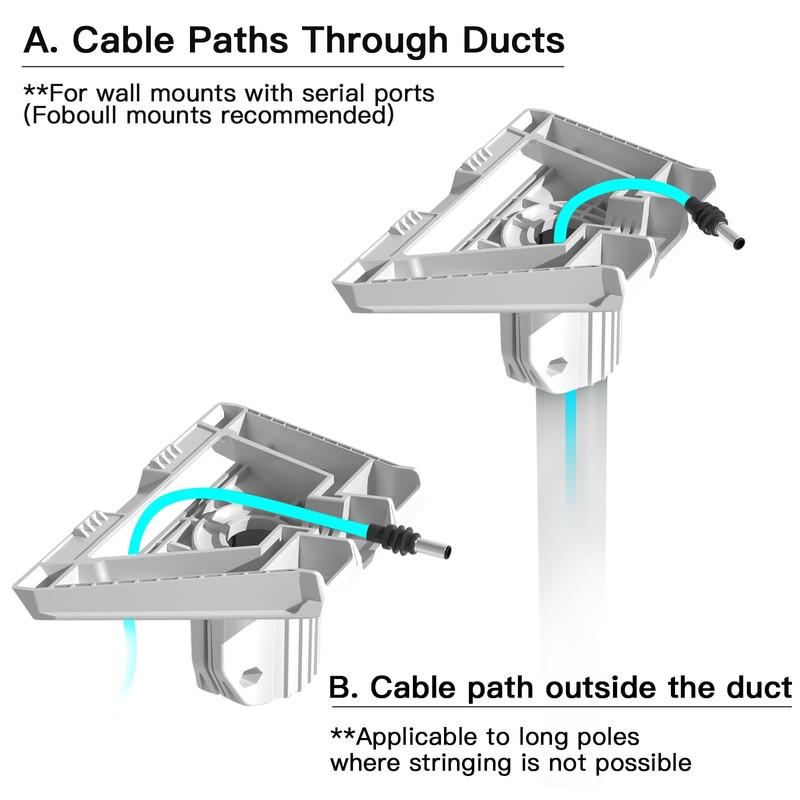 A. Cable Paths Through Ducts

**For wall mounts with serial ports
(Foboull mounts recommended)

B. Cable path outside the duct

**Applicable to long poles
where stringing is not possible