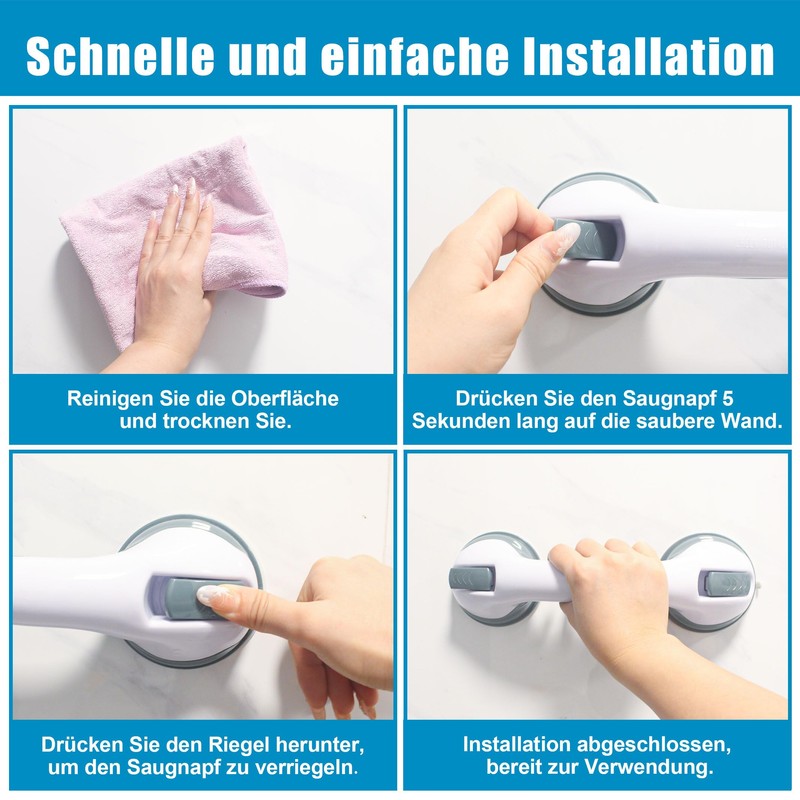 Schnelle und einfache Installation

Reinigen Sie die Oberfläche und trocknen Sie.

Drücken Sie den Saugnapf 5 Sekunden lang auf die saubere Wand.

Drücken Sie den Riegel herunter, um den Saugnapf zu verriegeln.

Installation abgeschlossen, bereit zur Verwendung.