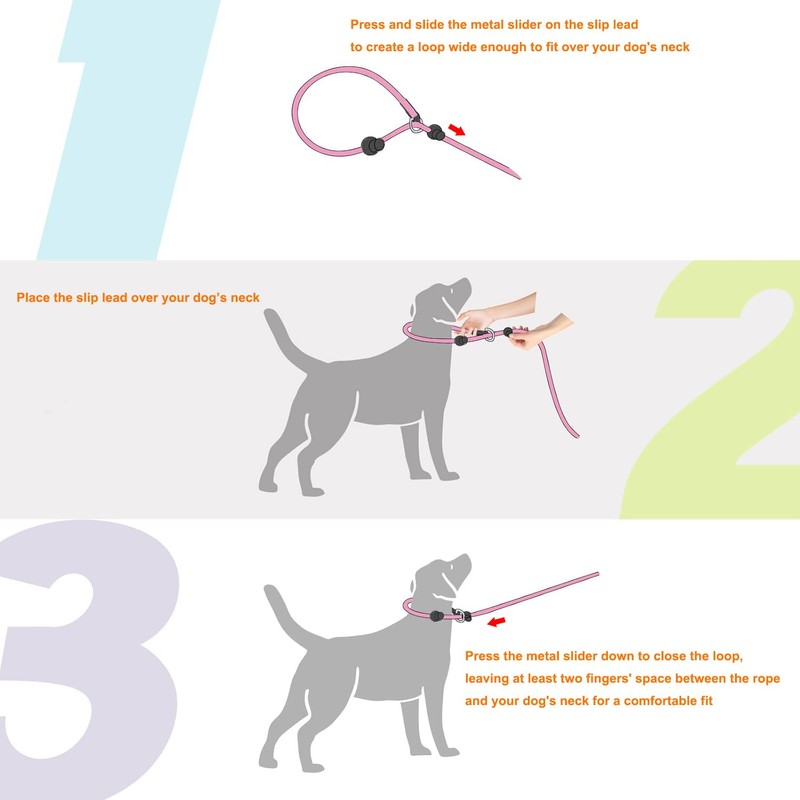 1

Press and slide the metal slider on the slip lead
to create a loop wide enough to fit over your dog's neck

Place the slip lead over your dog's neck

2

3

Press the metal slider down to close the loop, leaving at least two fingers' space between the rope and your dog's neck for a comfortable fit