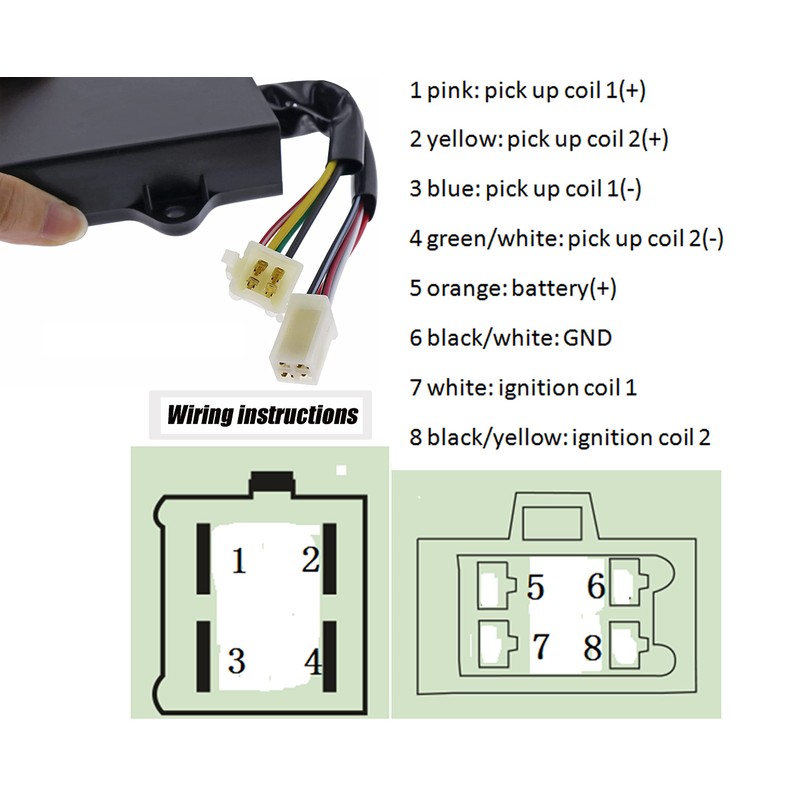 1 pink: pick up coil 1(+)

2 yellow: pick up coil 2(+)

3 blue: pick up coil 1(-)

4 green/white: pick up coil 2(-)

5 orange: battery(+)

6 black/white: GND

7 white: ignition coil 1

8 black/yellow: ignition coil 2

Wiring instructions

1 2
3 4

5 6
7 8