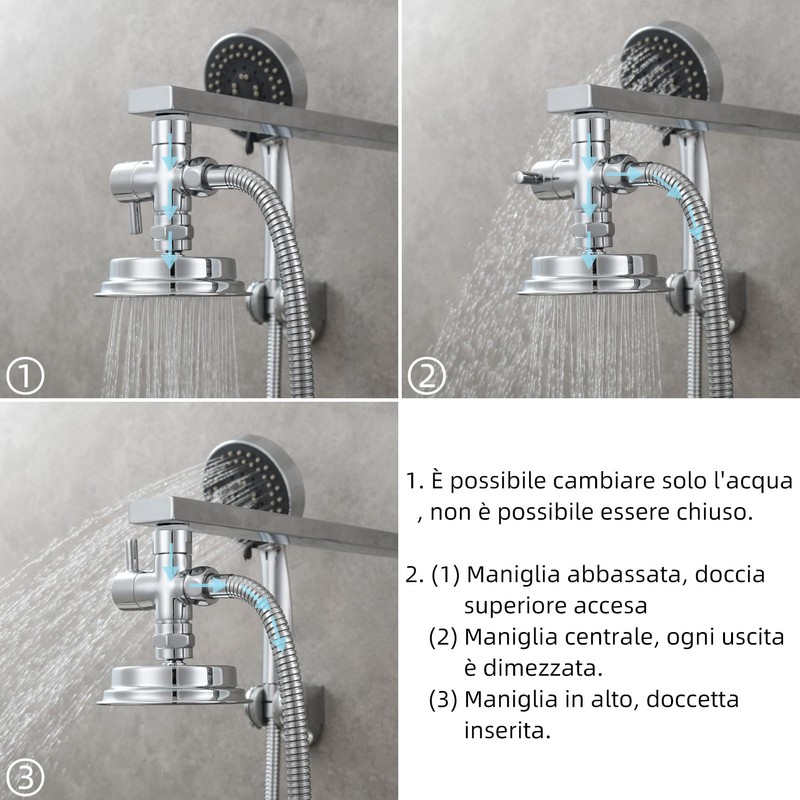 ①

②

③

1. È possibile cambiare solo l'acqua , non è possibile essere chiuso.

2. (1) Maniglia abbassata, doccia superiore accesa
(2) Maniglia centrale, ogni uscita è dimezzata.
(3) Maniglia in alto, doccetta inserita.