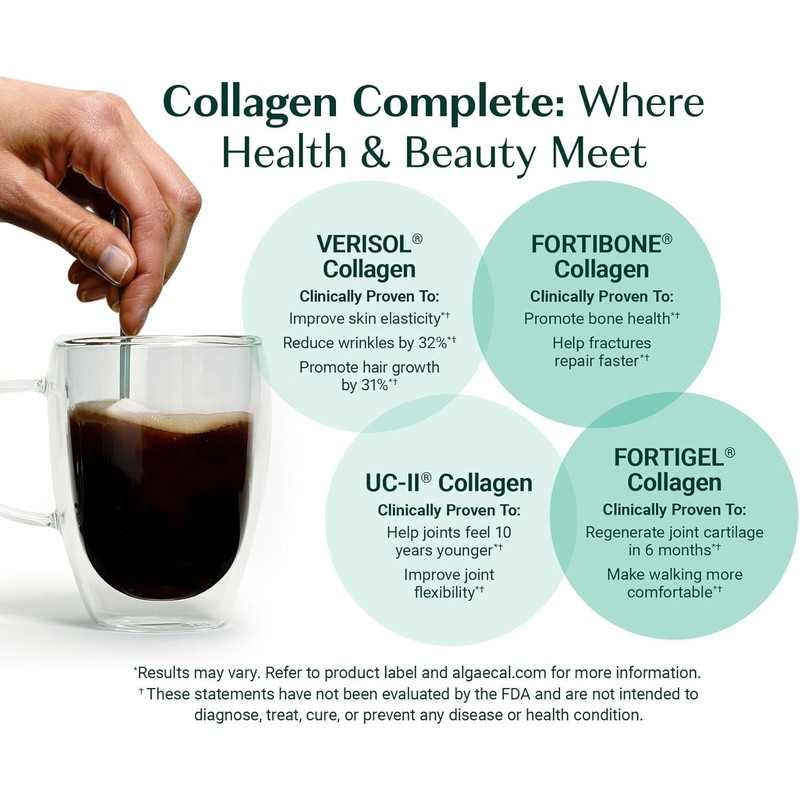 Collagen Complete: Where Health & Beauty Meet

VERISOL® Collagen
Clinically Proven To:
Improve skin elasticity*†
Reduce wrinkles by 32%*†
Promote hair growth by 31%*†

FORTIBONE® Collagen
Clinically Proven To:
Promote bone health*†
Help fractures repair faster*†

UC-II® Collagen
Clinically Proven To:
Help joints feel 10 years younger*†
Improve joint flexibility*†

FORTIGEL® Collagen
Clinically Proven To:
Regenerate joint cartilage in 6 months*†
Make walking more comfortable*†

*Results may vary. Refer to product label and algaecal.com for more information.
† These statements have not been evaluated by the FDA and are not intended to diagnose, treat, cure, or prevent any disease or health condition.