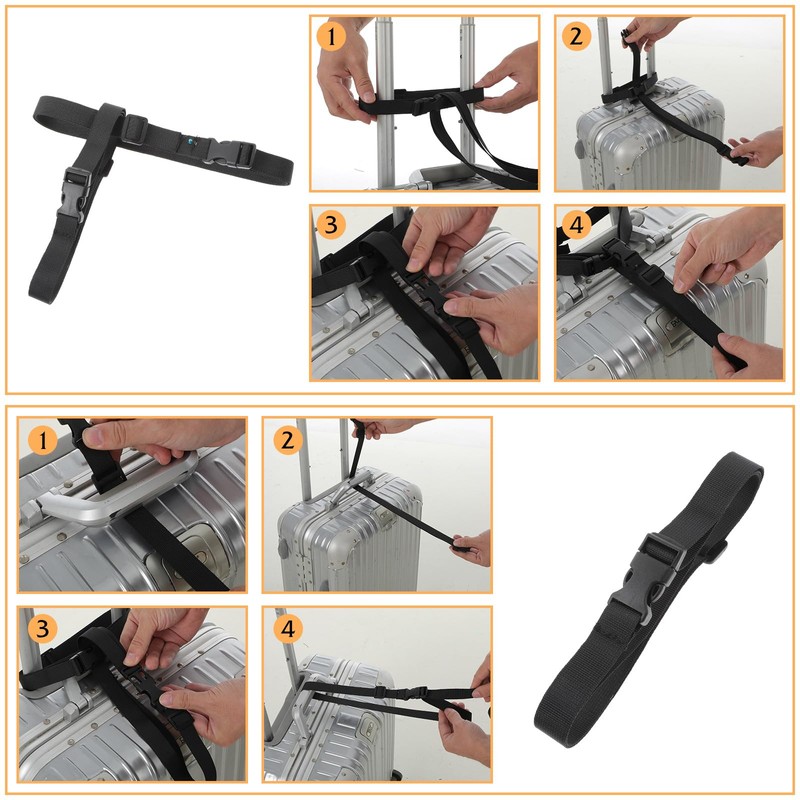 1
2
3
4
1
2
3
4