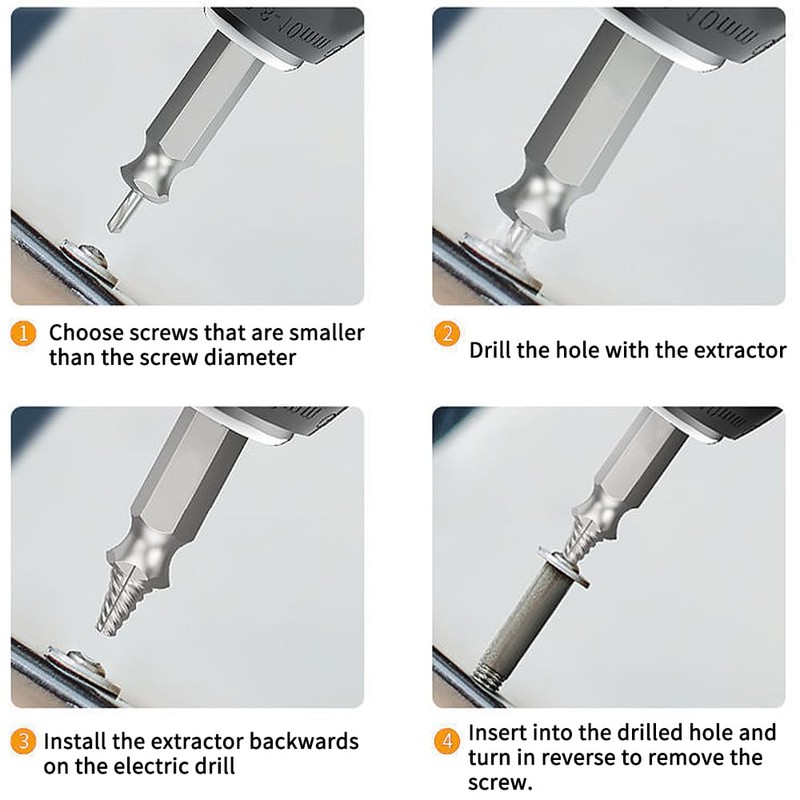 1 Choose screws that are smaller than the screw diameter

2 Drill the hole with the extractor

3 Install the extractor backwards on the electric drill

4 Insert into the drilled hole and turn in reverse to remove the screw.