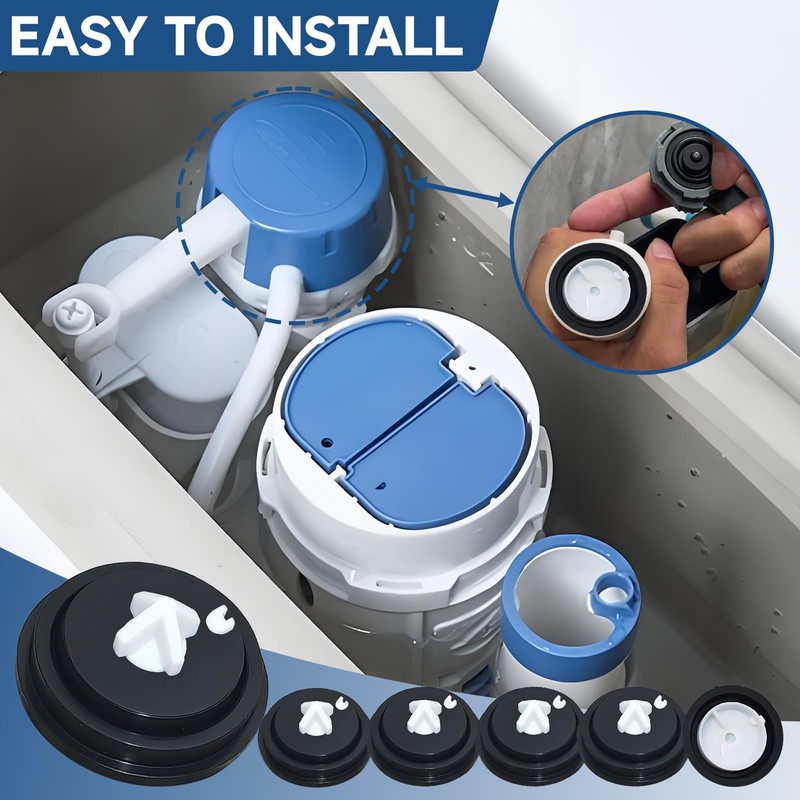 EASY TO INSTALL