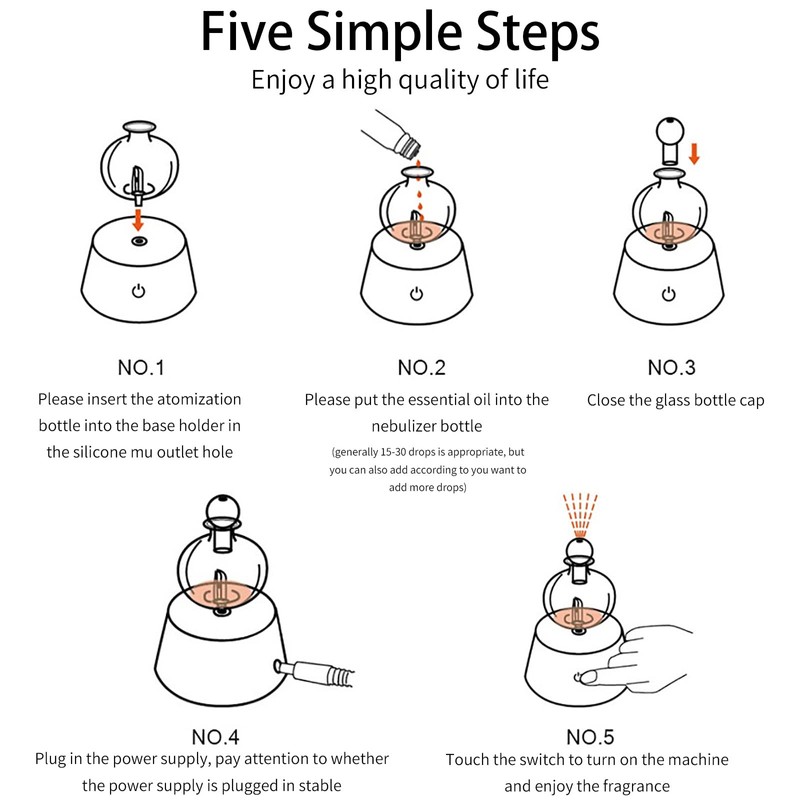 Five Simple Steps

Enjoy a high quality of life

NO.1

Please insert the atomization bottle into the base holder in the silicone mu outlet hole

NO.2

Please put the essential oil into the nebulizer bottle

(generally 15-30 drops is appropriate, but you can also add according to you want to add more drops)

NO.3

Close the glass bottle cap

NO.4

Plug in the power supply, pay attention to whether the power supply is plugged in stable

NO.5

Touch the switch to turn on the machine and enjoy the fragrance