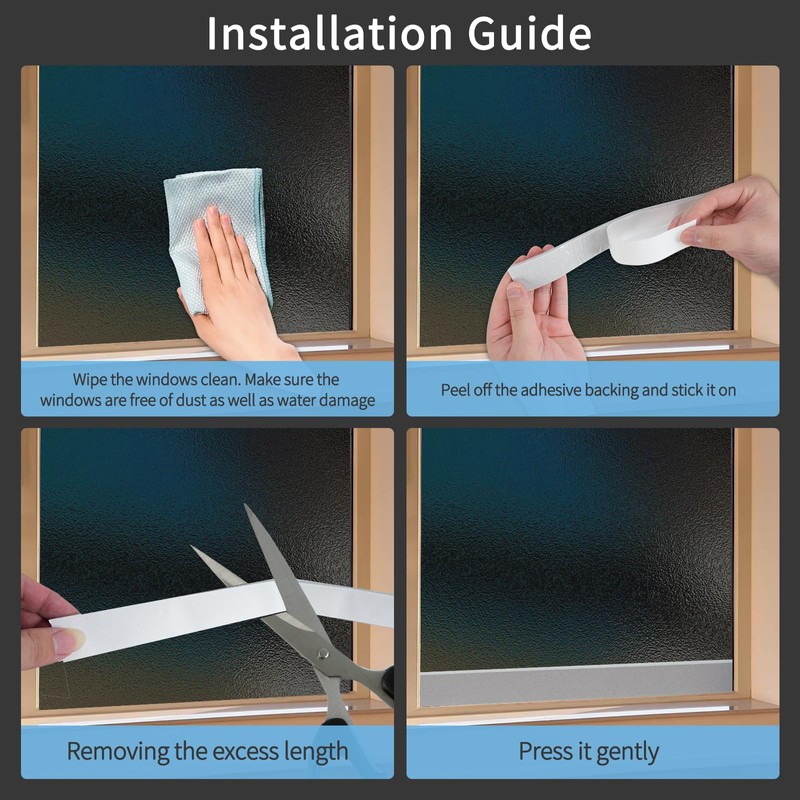 Installation Guide

Wipe the windows clean. Make sure the windows are free of dust as well as water damage

Peel off the adhesive backing and stick it on

Removing the excess length

Press it gently