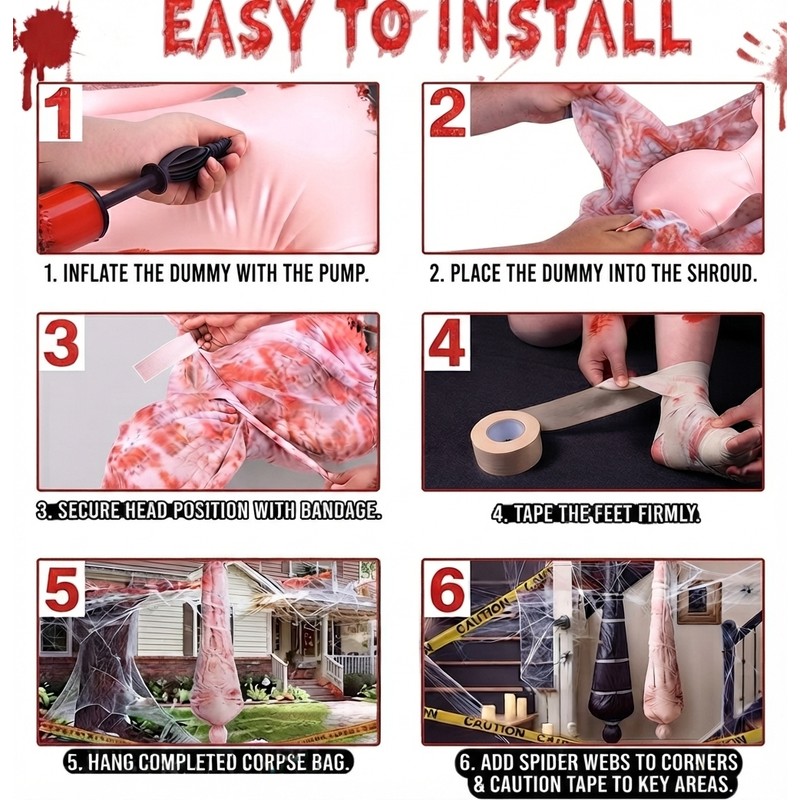 EASY TO INSTALL

1

1. INFLATE THE DUMMY WITH THE PUMP.

2

2. PLACE THE DUMMY INTO THE SHROUD.

3

3. SECURE HEAD POSITION WITH BANDAGE.

4

4. TAPE THE FEET FIRMLY.

5

5. HANG COMPLETED CORPSE BAG.

6

CAUTION

CAUTION

6. ADD SPIDER WEBS TO CORNERS & CAUTION TAPE TO KEY AREAS.