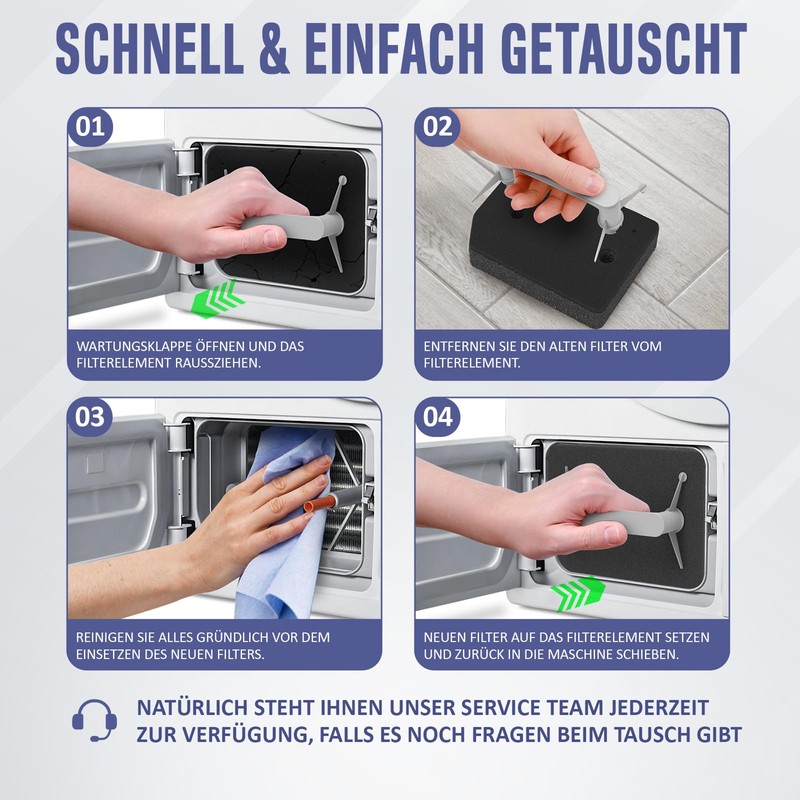 SCHNELL & EINFACH GETAUSCHT

01

WARTUNGSKLAPPE ÖFFNEN UND DAS FILTERELEMENT RAUSSZIEHEN.

02

ENTFERNEN SIE DEN ALTEN FILTER VOM FILTERELEMENT.

03

REINIGEN SIE ALLES GRÜNDLICH VOR DEM EINSETZEN DES NEUEN FILTERS.

04

NEUEN FILTER AUF DAS FILTERELEMENT SETZEN UND ZURÜCK IN DIE MASCHINE SCHIEBEN.

NATÜRLICH STEHT IHNEN UNSER SERVICE TEAM JEDERZEIT ZUR VERFÜGUNG, FALLS ES NOCH FRAGEN BEIM TAUSCH GIBT