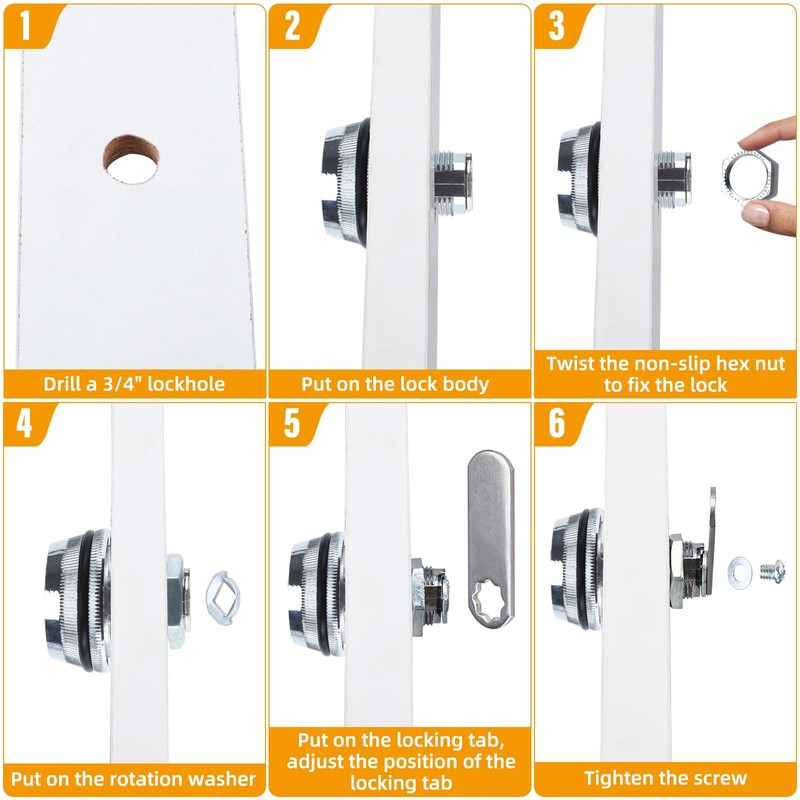 1

Drill a 3/4" lockhole

2

Put on the lock body

3

Twist the non-slip hex nut to fix the lock

4

Put on the rotation washer

5

Put on the locking tab, adjust the position of the locking tab

6

Tighten the screw