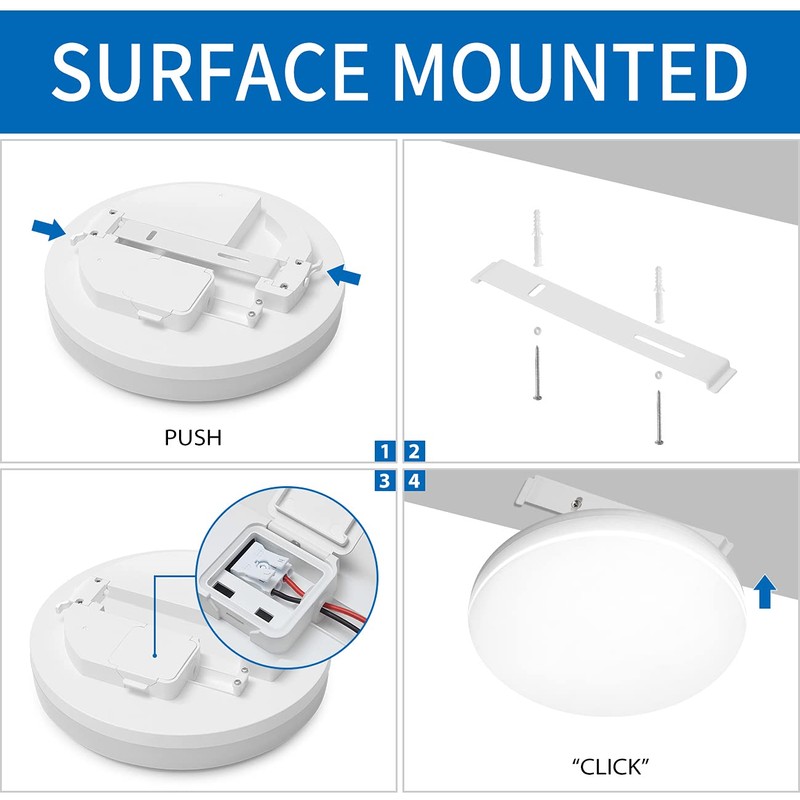 SURFACE MOUNTED

PUSH

1 2

3 4

"CLICK"