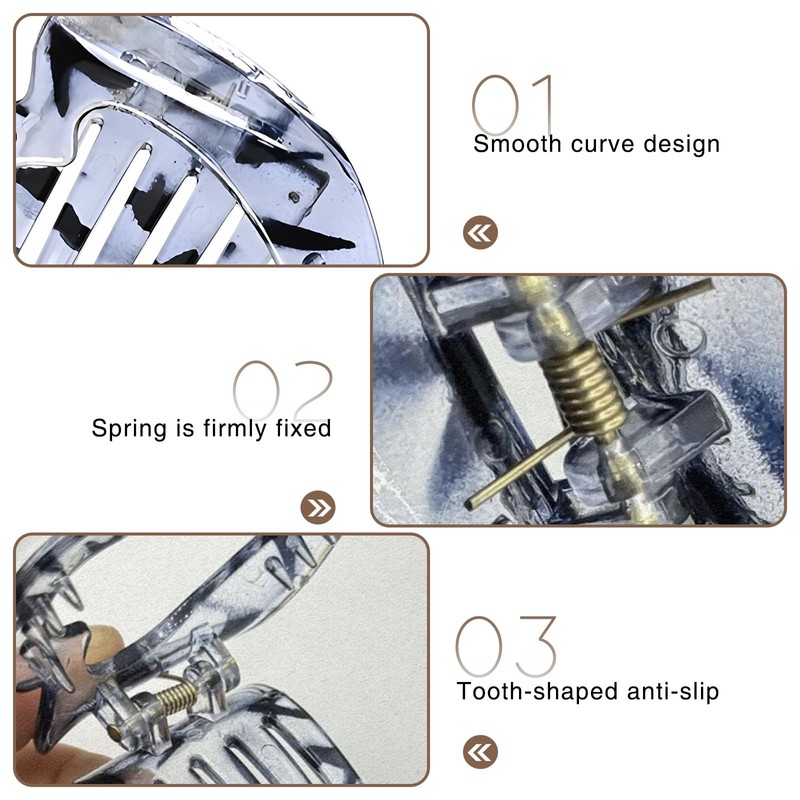 01
Smooth curve design

02
Spring is firmly fixed

03
Tooth-shaped anti-slip