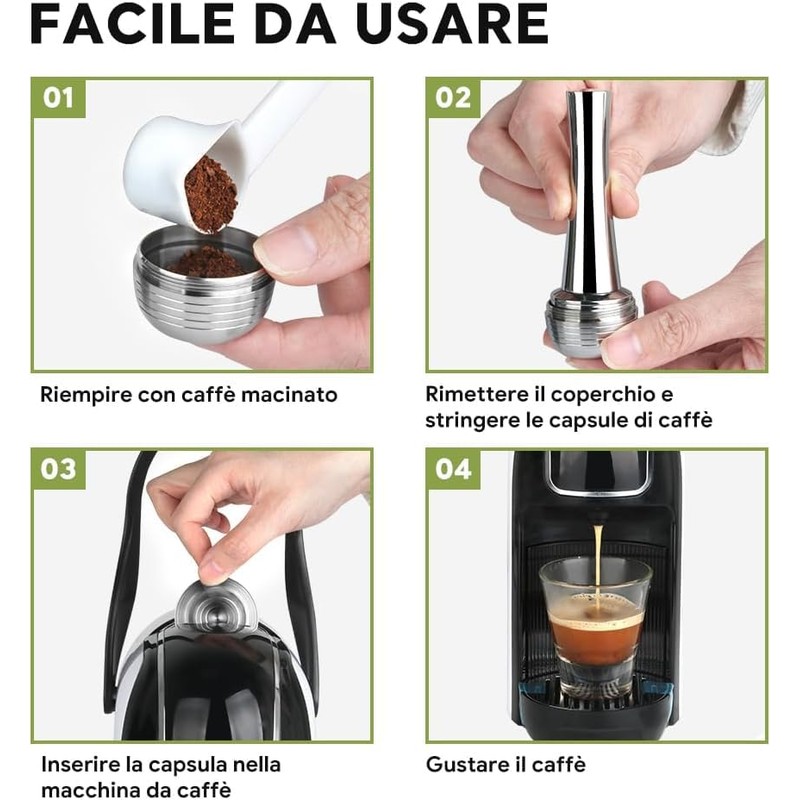 FACILE DA USARE

01

Riempire con caffè macinato

02

Rimettere il coperchio e stringere le capsule di caffè

03

Inserire la capsula nella macchina da caffè

04

Gustare il caffè