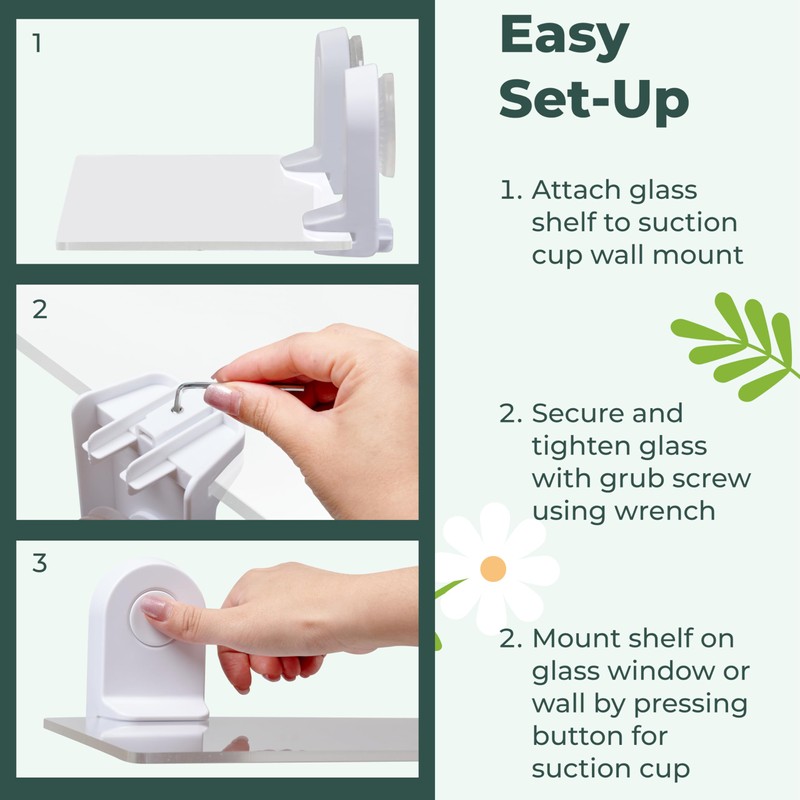 1

2

3

Easy Set-Up

1. Attach glass shelf to suction cup wall mount

2. Secure and tighten glass with grub screw using wrench

2. Mount shelf on glass window or wall by pressing button for suction cup