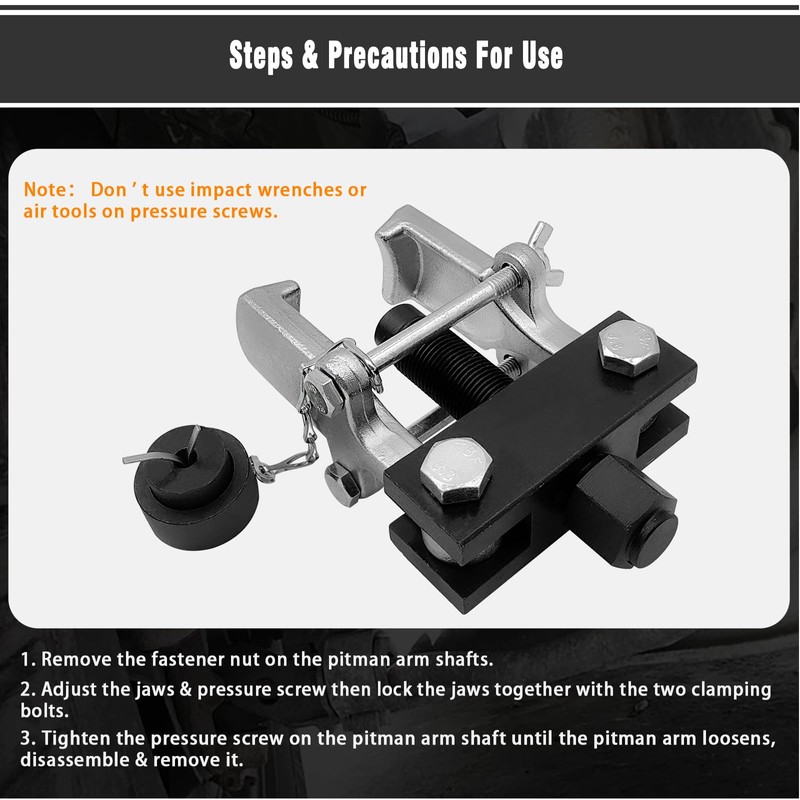 Steps & Precautions For Use

Note： Don ' t use impact wrenches or air tools on pressure screws.

1. Remove the fastener nut on the pitman arm shafts.

2. Adjust the jaws & pressure screw then lock the jaws together with the two clamping bolts.

3. Tighten the pressure screw on the pitman arm shaft until the pitman arm loosens, disassemble & remove it.