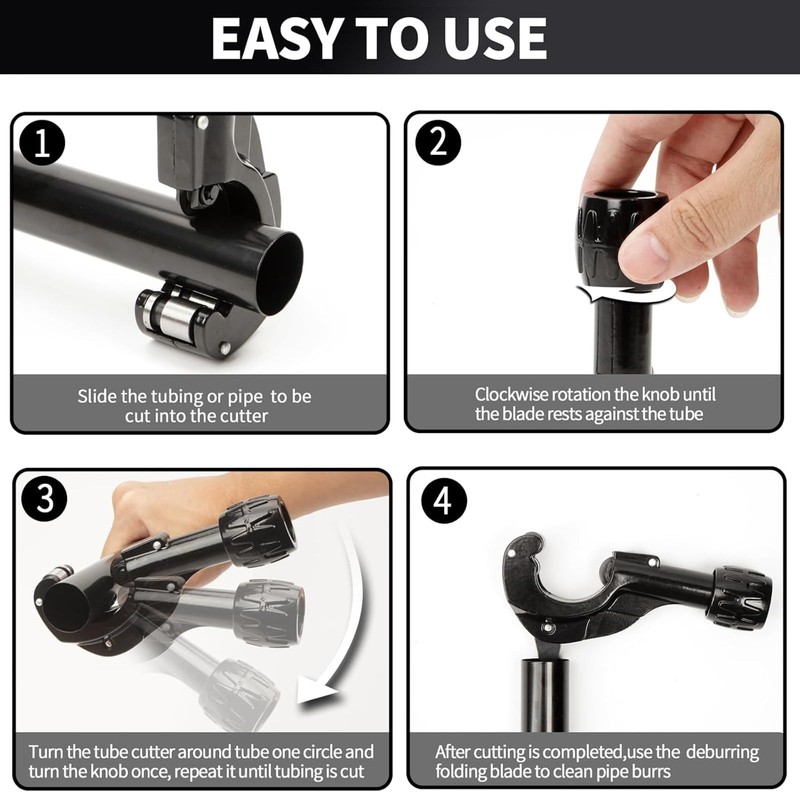 EASY TO USE

1

Slide the tubing or pipe to be cut into the cutter

2

Clockwise rotation the knob until the blade rests against the tube

3

Turn the tube cutter around tube one circle and turn the knob once, repeat it until tubing is cut

4

After cutting is completed,use the deburring folding blade to clean pipe burrs