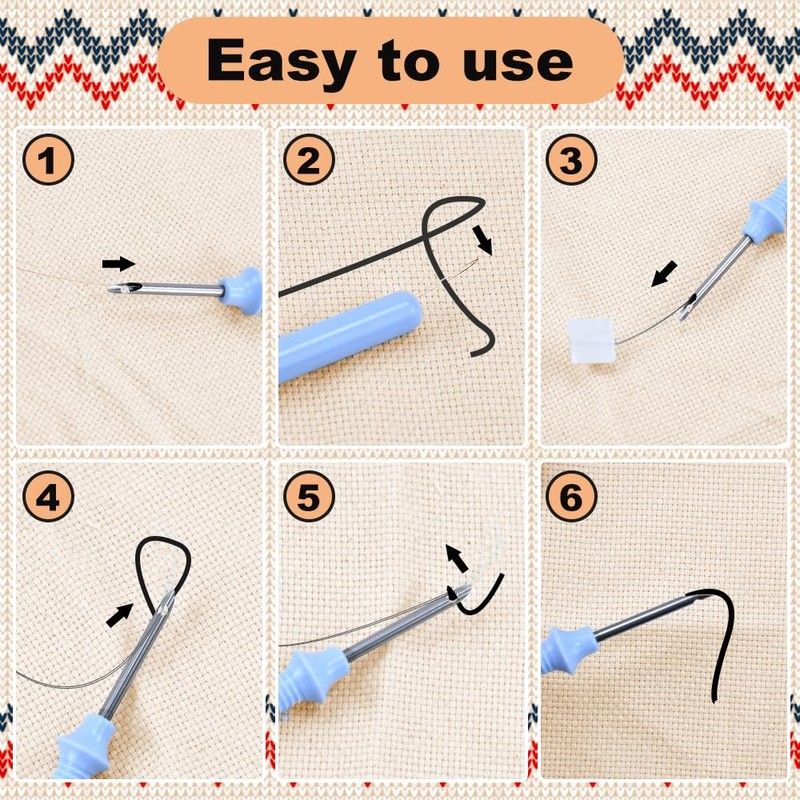 Easy to use

1

2

3

4

5

6