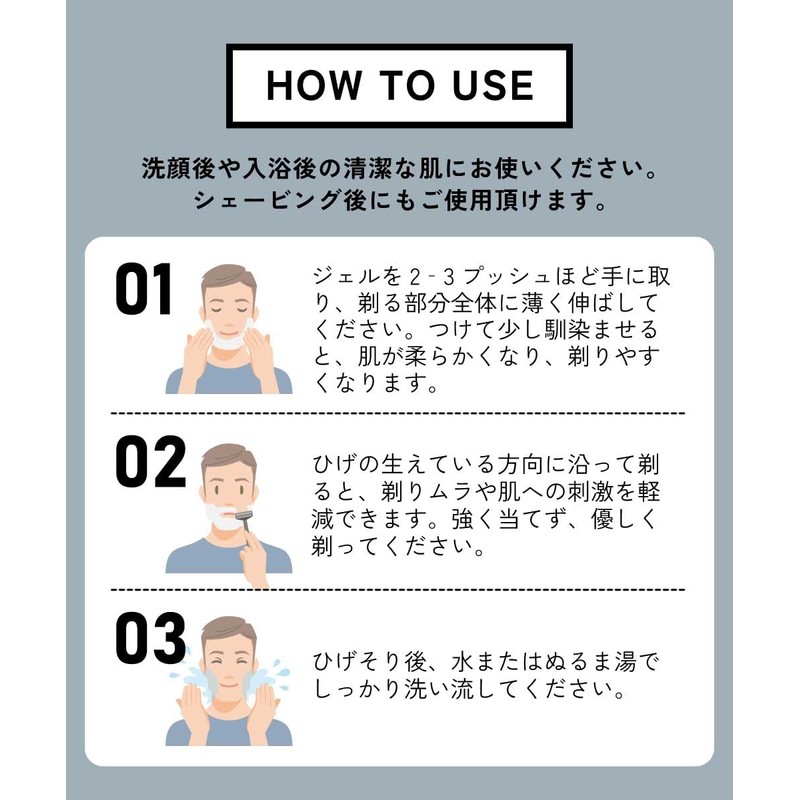 HOW TO USE

洗顔後や入浴後の清潔な肌にお使いください。
シェービング後にもご使用頂けます。

01

ジェルを２-３プッシュほど手に取り、剃る部分全体に薄く伸ばしてください。つけて少し馴染ませると、肌が柔らかくなり、剃りやすくなります。

02

ひげの生えている方向に沿って剃ると、剃りムラや肌への刺激を軽減できます。強く当てず、優しく剃ってください。

03

ひげそり後、水またはぬるま湯でしっかり洗い流してください。