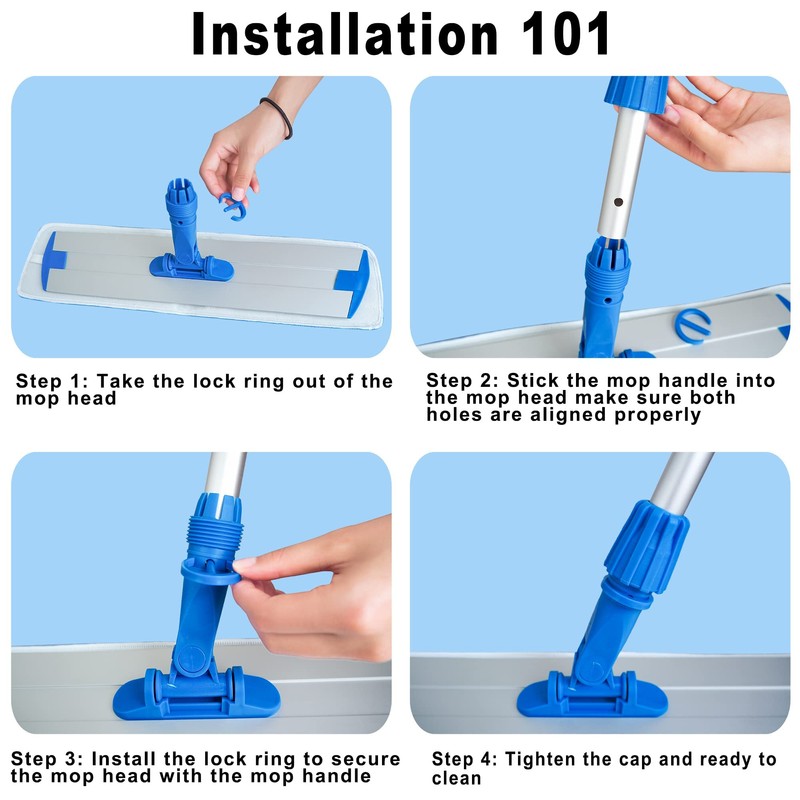 Installation 101

Step 1: Take the lock ring out of the mop head

Step 2: Stick the mop handle into the mop head make sure both holes are aligned properly

Step 3: Install the lock ring to secure the mop head with the mop handle

Step 4: Tighten the cap and ready to clean