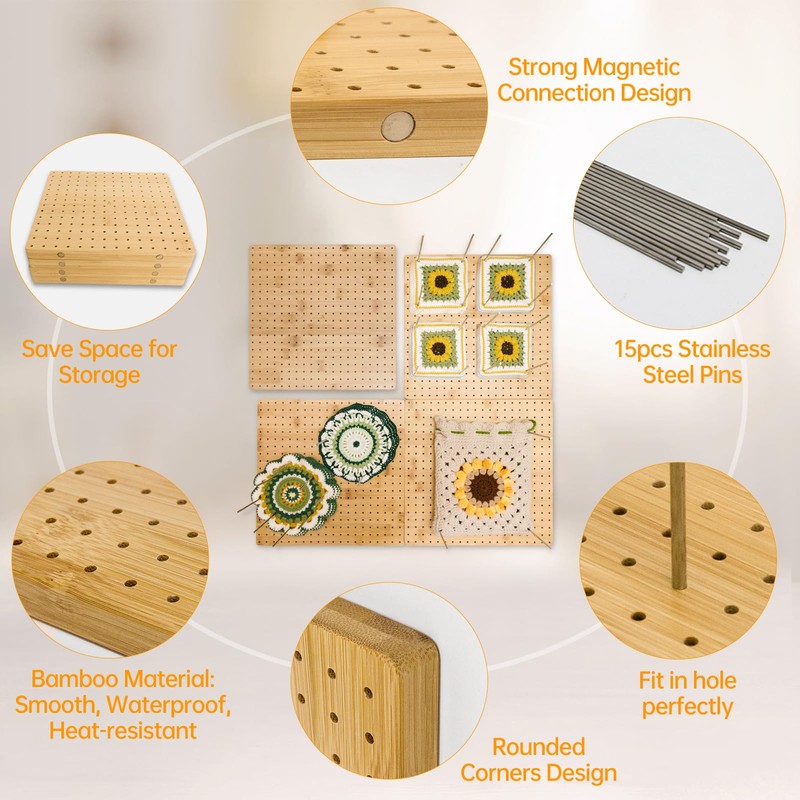 Strong Magnetic Connection Design

Save Space for Storage

15pcs Stainless Steel Pins

Bamboo Material: Smooth, Waterproof, Heat-resistant

Fit in hole perfectly

Rounded Corners Design