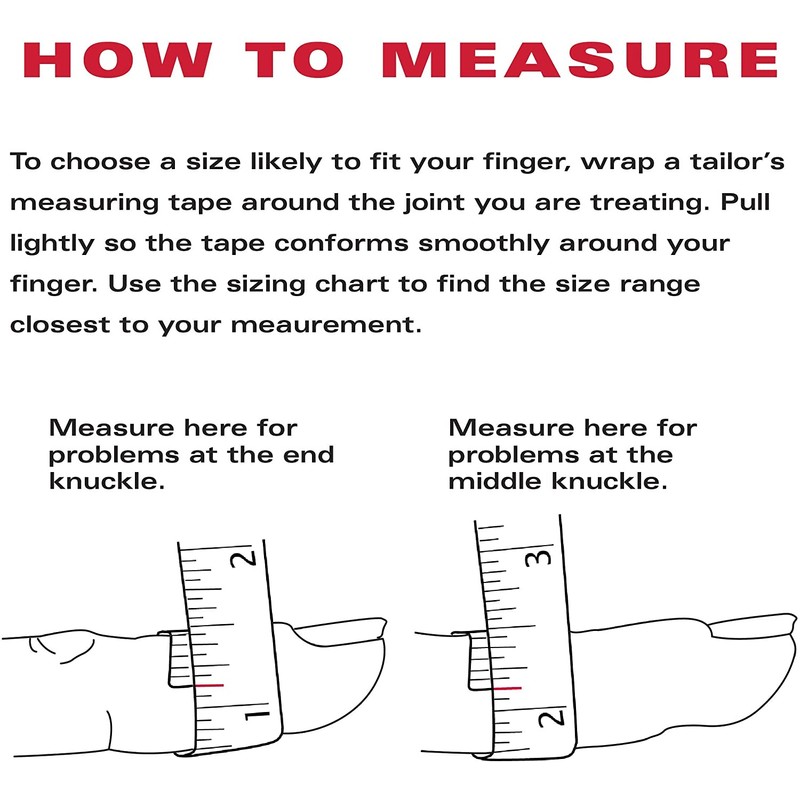 HOW TO MEASURE

To choose a size likely to fit your finger, wrap a tailor's measuring tape around the joint you are treating. Pull lightly so the tape conforms smoothly around your finger. Use the sizing chart to find the size range closest to your meaurement.

Measure here for problems at the end knuckle.

2

1

Measure here for problems at the middle knuckle.

3

2