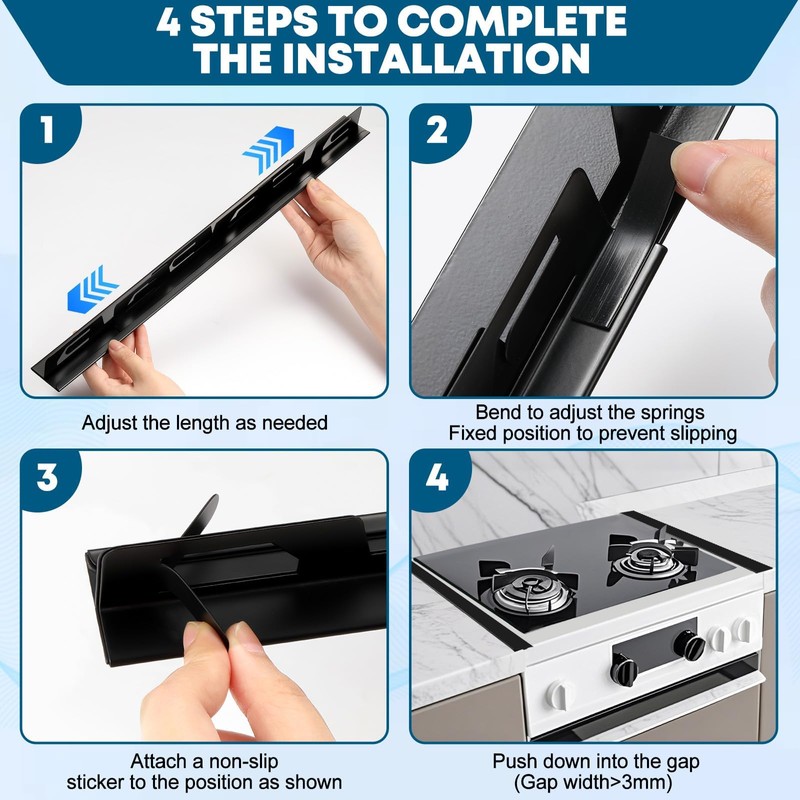 4 STEPS TO COMPLETE THE INSTALLATION

1

Adjust the length as needed

2

Bend to adjust the springs
Fixed position to prevent slipping

3

Attach a non-slip sticker to the position as shown

4

Push down into the gap
(Gap width>3mm)