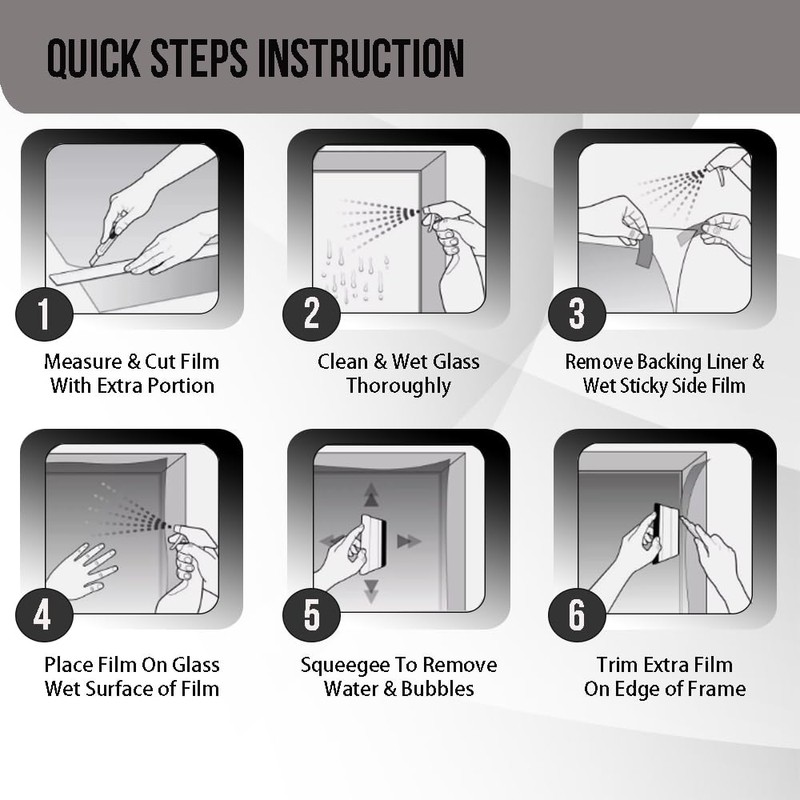 QUICK STEPS INSTRUCTION

1
Measure & Cut Film With Extra Portion

2
Clean & Wet Glass Thoroughly

3
Remove Backing Liner & Wet Sticky Side Film

4
Place Film On Glass Wet Surface of Film

5
Squeegee To Remove Water & Bubbles

6
Trim Extra Film On Edge of Frame