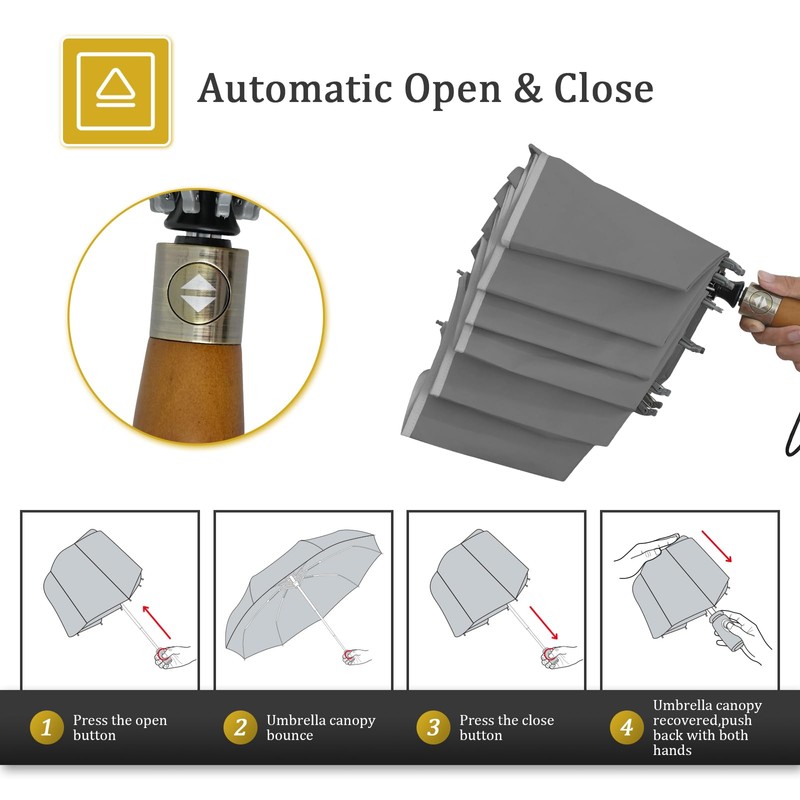 Automatic Open & Close

1 Press the open button

2 Umbrella canopy bounce

3 Press the close button

4 Umbrella canopy recovered,push back with both hands