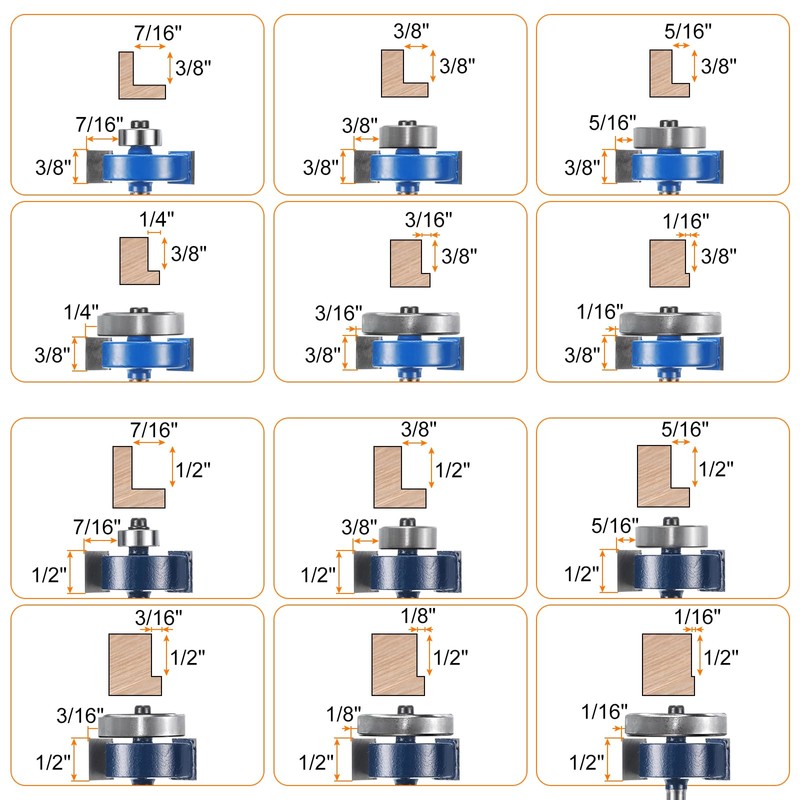 7/16"
3/8"
7/16"
3/8"

3/8"
3/8"
3/8"
3/8"

5/16"
3/8"
5/16"
3/8"

1/4"
3/8"
1/4"
3/8"

3/16"
3/8"
3/16"
3/8"

1/16"
3/8"
1/16"
3/8"

7/16"
1/2"
7/16"
1/2"

3/8"
1/2"
3/8"
1/2"

5/16"
1/2"
5/16"
1/2"

3/16"
1/2"
3/16"
1/2"

1/8"
1/2"
1/8"
1/2"

1/16"
1/2"
1/16"
1/2"