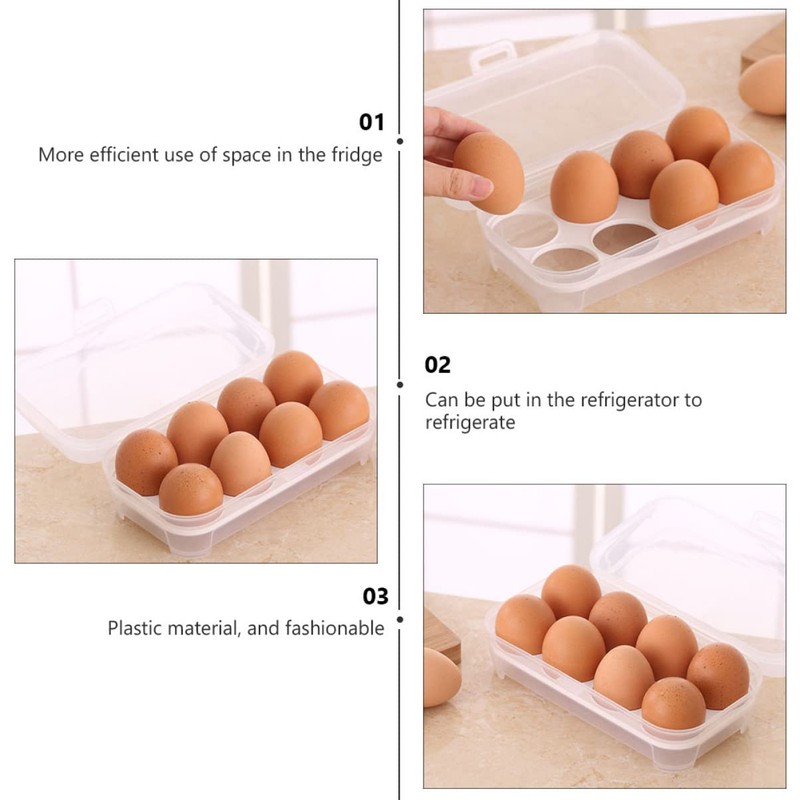 01
More efficient use of space in the fridge

02
Can be put in the refrigerator to refrigerate

03
Plastic material, and fashionable