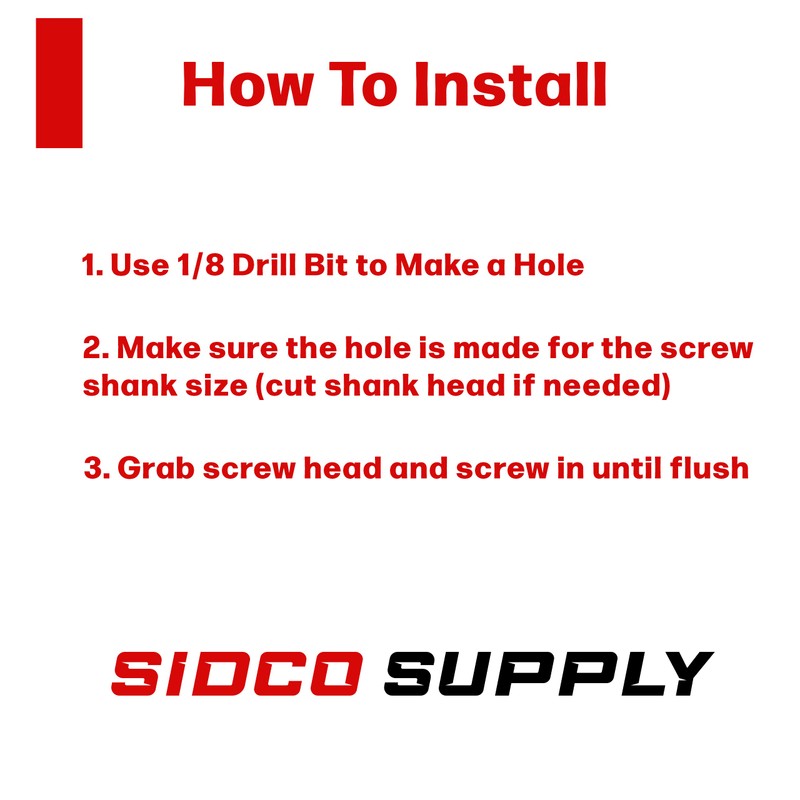 How To Install

1. Use 1/8 Drill Bit to Make a Hole

2. Make sure the hole is made for the screw shank size (cut shank head if needed)

3. Grab screw head and screw in until flush

SIDCO SUPPLY