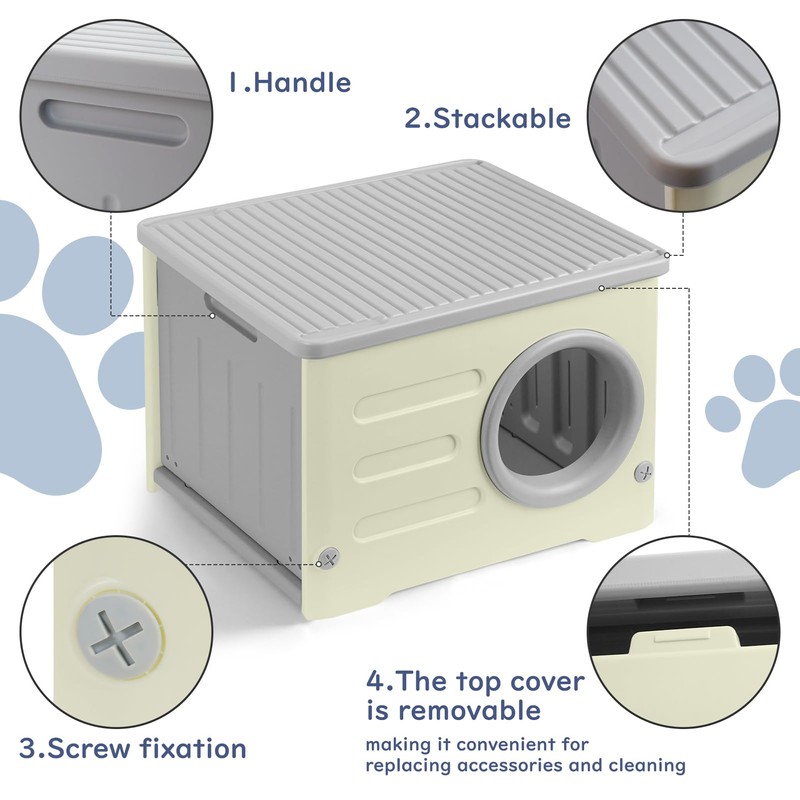 1.Handle

2.Stackable

3.Screw fixation

4.The top cover is removable

making it convenient for replacing accessories and cleaning