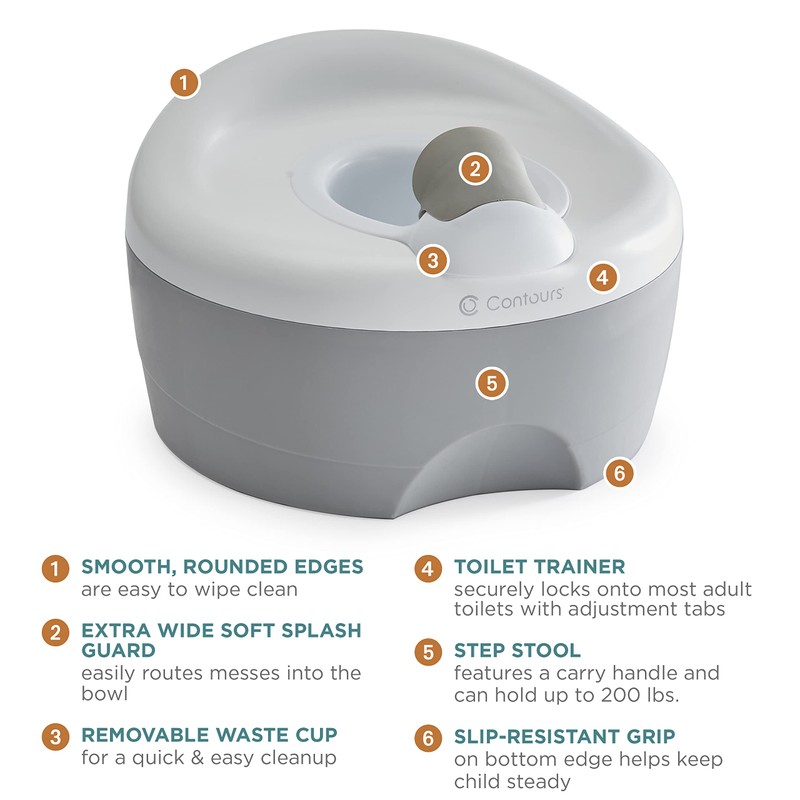 1

2

3

4

Contours

5

6

1 SMOOTH, ROUNDED EDGES
are easy to wipe clean

2 EXTRA WIDE SOFT SPLASH GUARD
easily routes messes into the bowl

3 REMOVABLE WASTE CUP
for a quick & easy cleanup

4 TOILET TRAINER
securely locks onto most adult toilets with adjustment tabs

5 STEP STOOL
features a carry handle and can hold up to 200 lbs.

6 SLIP-RESISTANT GRIP
on bottom edge helps keep child steady