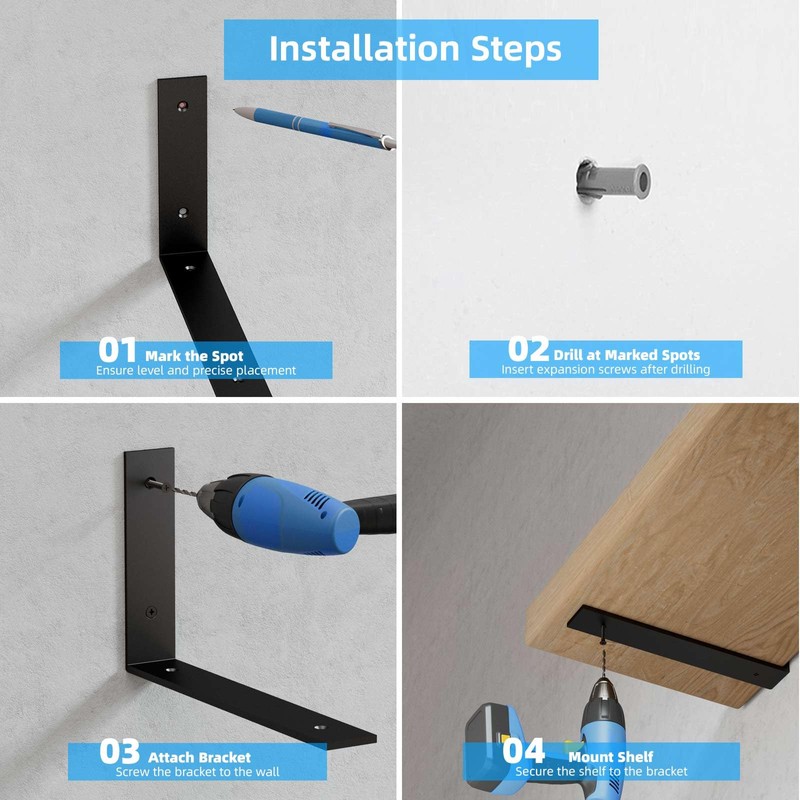 Installation Steps

01 Mark the Spot
Ensure level and precise placement

02 Drill at Marked Spots
Insert expansion screws after drilling

03 Attach Bracket
Screw the bracket to the wall

04 Mount Shelf
Secure the shelf to the bracket