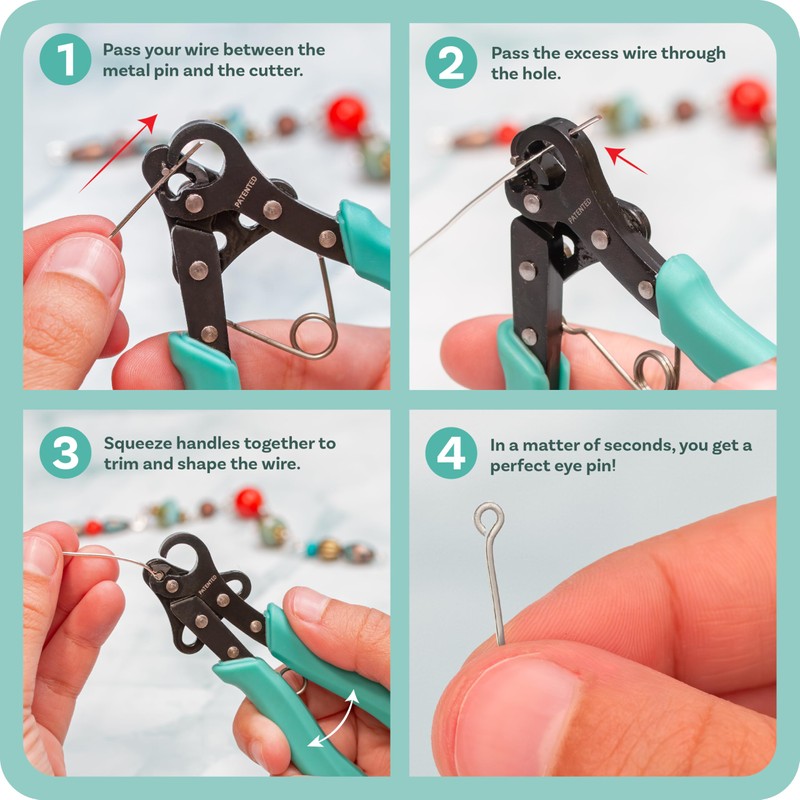 1 Pass your wire between the metal pin and the cutter.

PATENTED

2 Pass the excess wire through the hole.

PATENTED

3 Squeeze handles together to trim and shape the wire.

PATENTED

4 In a matter of seconds, you get a perfect eye pin!