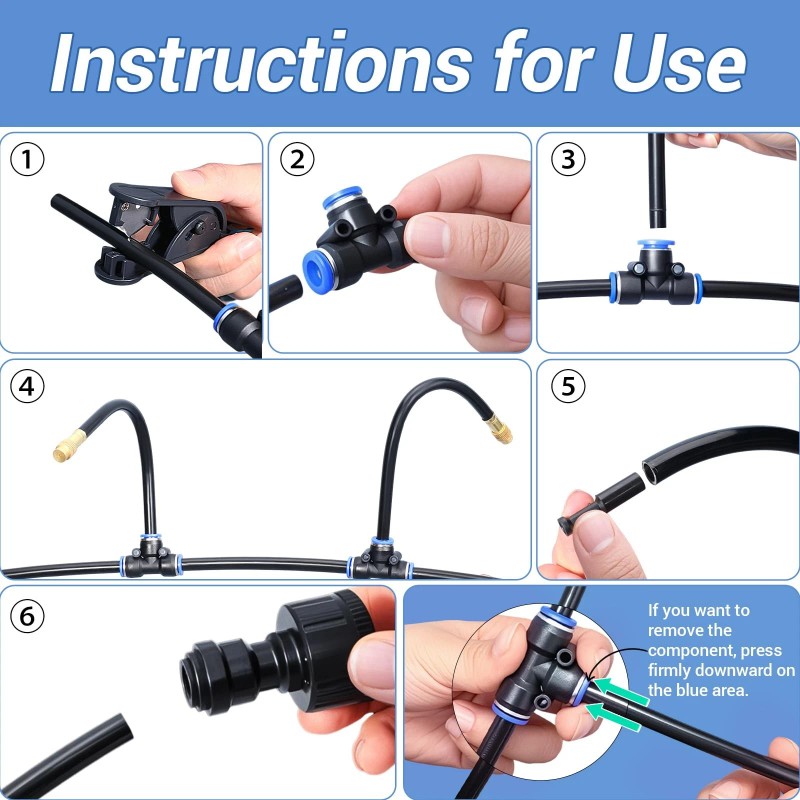 Instructions for Use

①

②

③

④

⑤

⑥

If you want to remove the component, press firmly downward on the blue area.