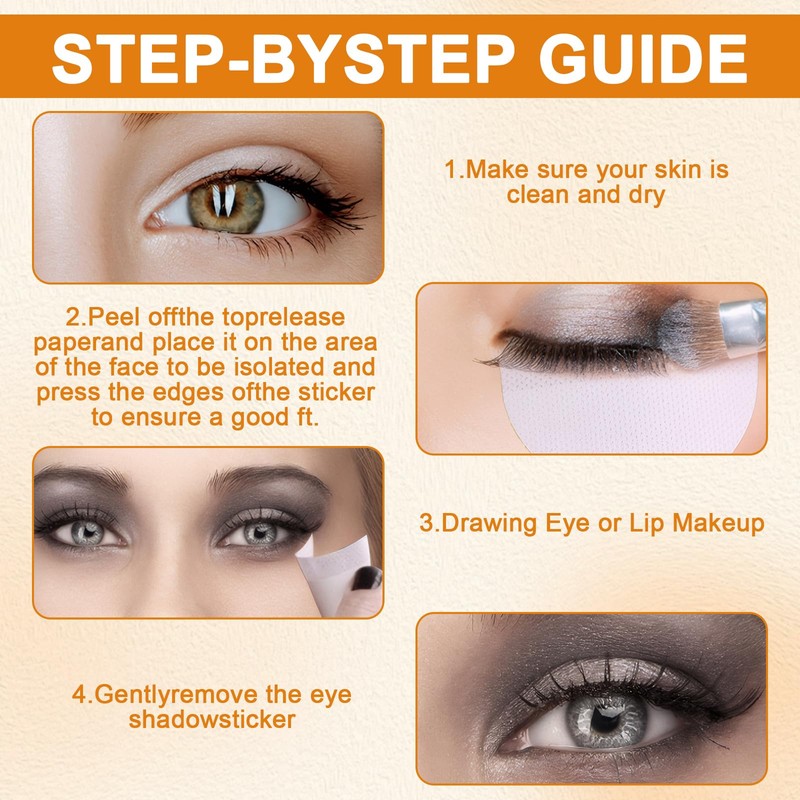 STEP-BYSTEP GUIDE

1.Make sure your skin is clean and dry

2.Peel offthe toprelease paperand place it on the area of the face to be isolated and press the edges ofthe sticker to ensure a good ft.

3.Drawing Eye or Lip Makeup

4.Gentlyremove the eye shadowsticker