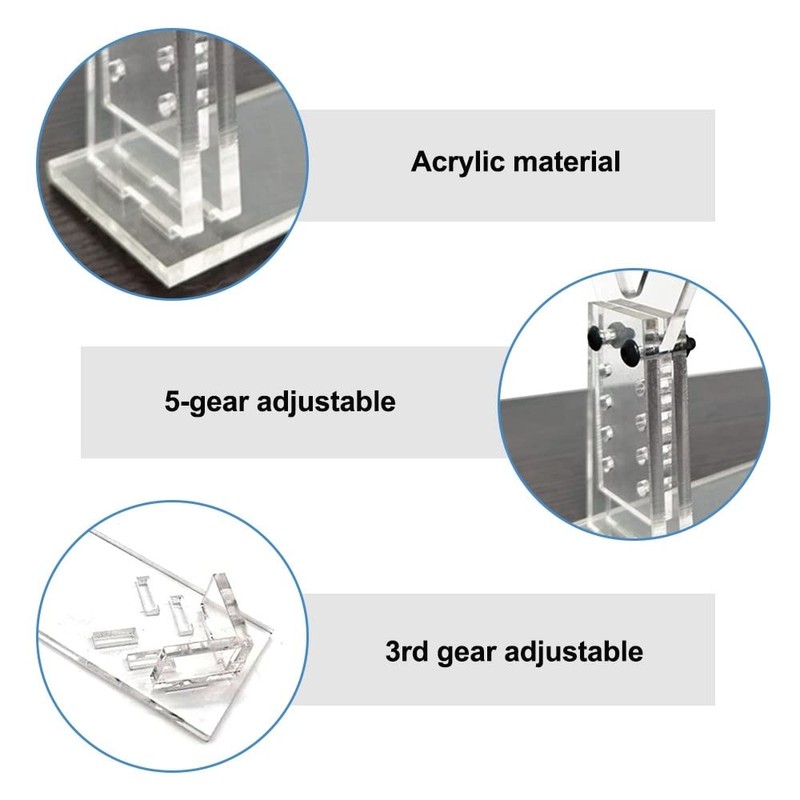 Acrylic material

5-gear adjustable

3rd gear adjustable