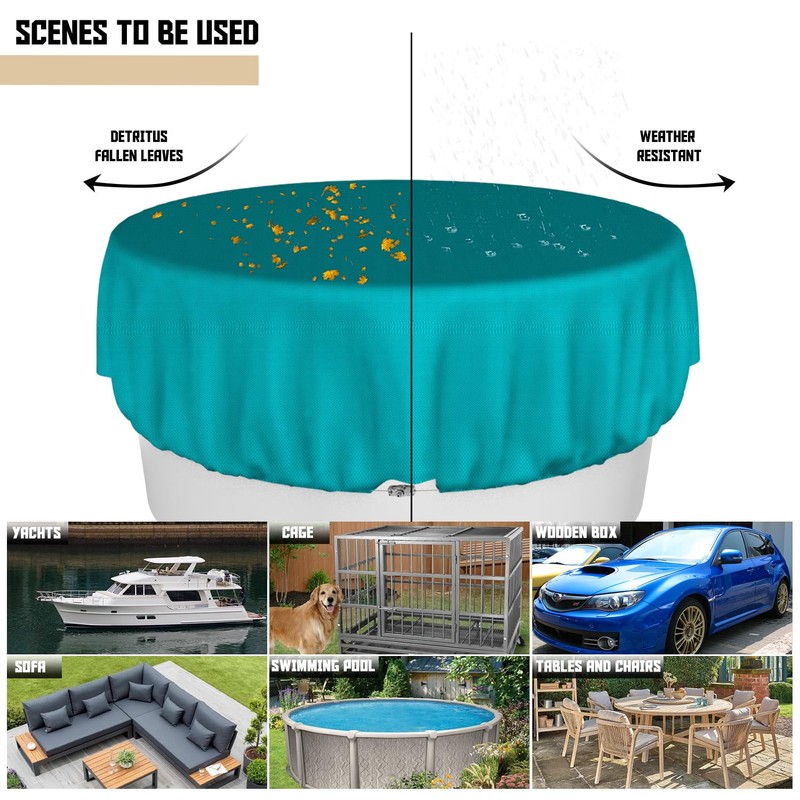 SCENES TO BE USED

DETRITUS
FALLEN LEAVES

WEATHER
RESISTANT

YACHTS

CAGE

WOODEN BOX

SOFA

SWIMMING POOL

TABLES AND CHAIRS