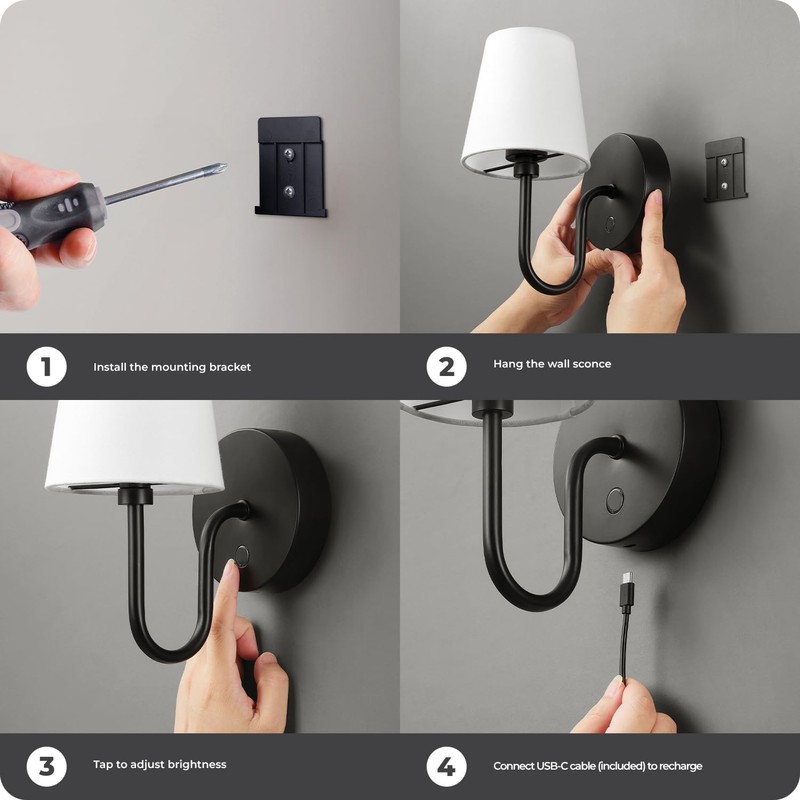 1 Install the mounting bracket

2 Hang the wall sconce

3 Tap to adjust brightness

4 Connect USB-C cable (included) to recharge