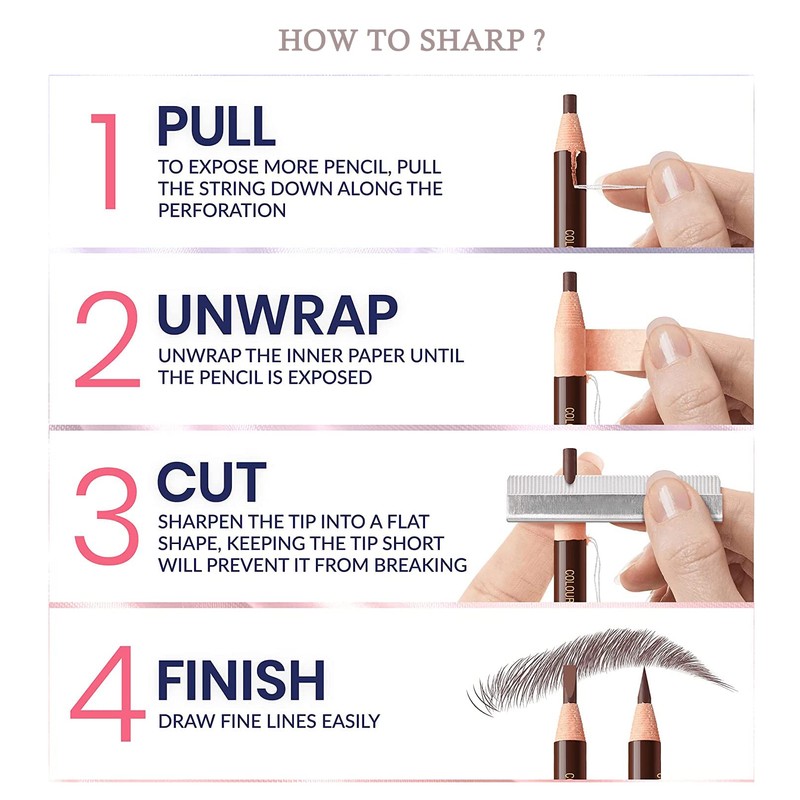 HOW TO SHARP ?

1 PULL
TO EXPOSE MORE PENCIL, PULL THE STRING DOWN ALONG THE PERFORATION

COLOU

2 UNWRAP
UNWRAP THE INNER PAPER UNTIL THE PENCIL IS EXPOSED

COL

3 CUT
SHARPEN THE TIP INTO A FLAT SHAPE, KEEPING THE TIP SHORT WILL PREVENT IT FROM BREAKING

COLOUR

4 FINISH
DRAW FINE LINES EASILY